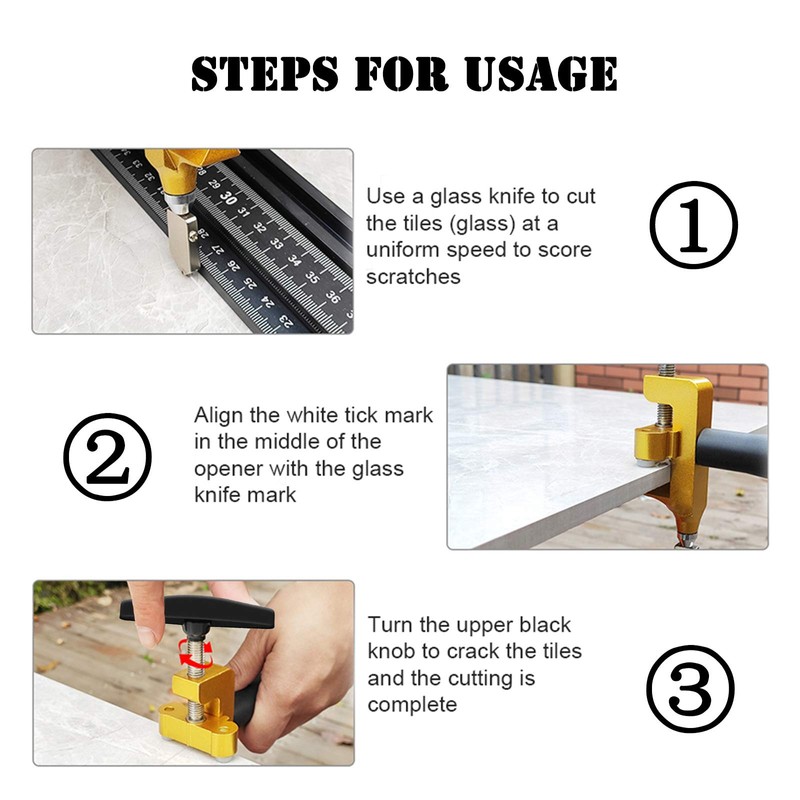 STEPS FOR USAGE

Use a glass knife to cut the tiles (glass) at a uniform speed to score scratches

①

②

Align the white tick mark in the middle of the opener with the glass knife mark

Turn the upper black knob to crack the tiles and the cutting is complete

③