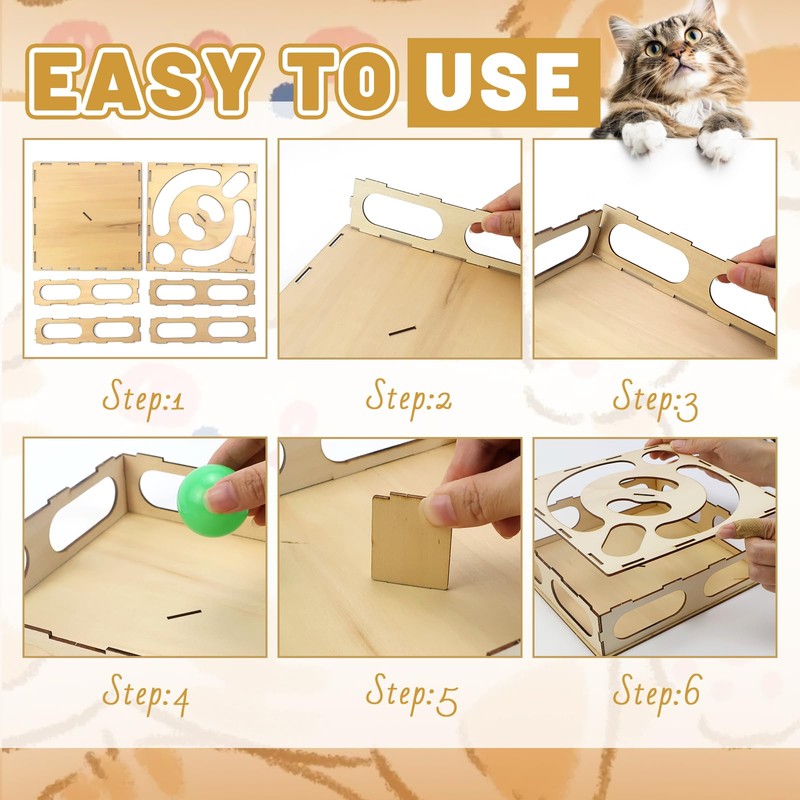 EASY TO USE

Step:1

Step:2

Step:3

Step:4

Step:5

Step:6