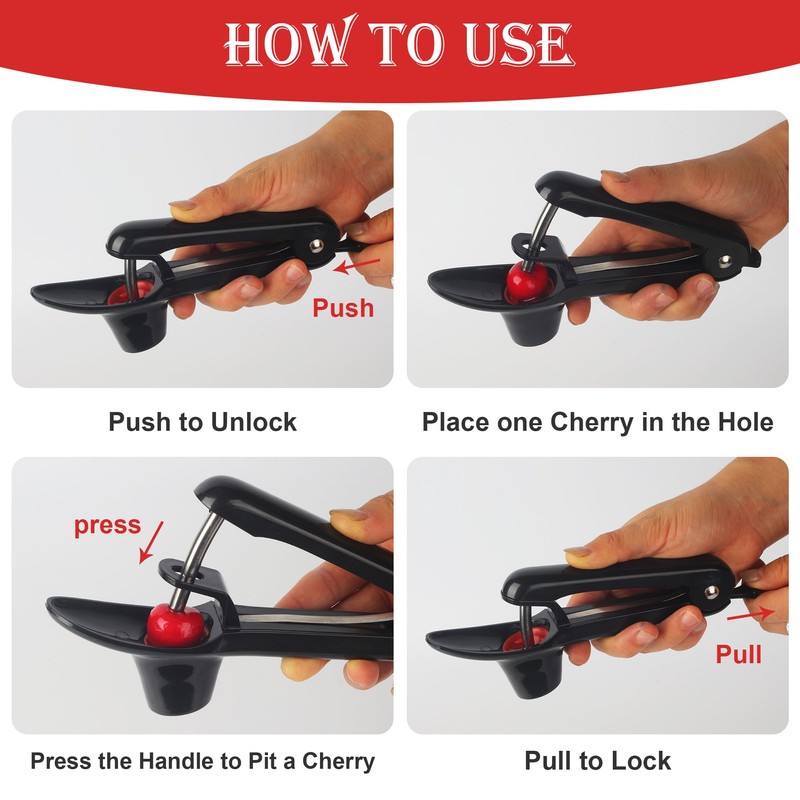 HOW TO USE

Push

Push to Unlock

Place one Cherry in the Hole

press

Press the Handle to Pit a Cherry

Pull

Pull to Lock