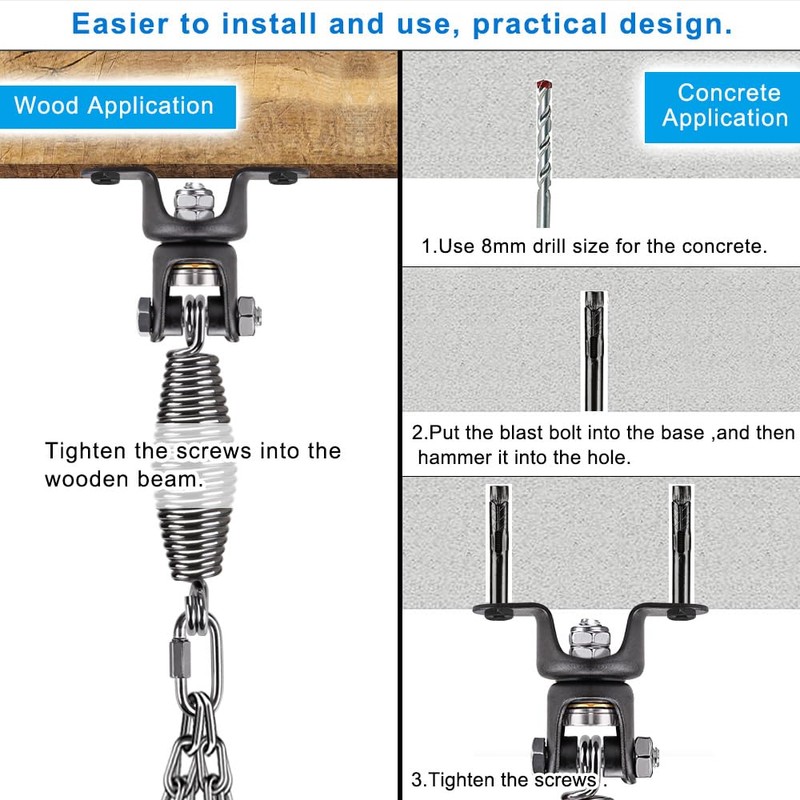 Easier to install and use, practical design.

Wood Application

Tighten the screws into the wooden beam.

Concrete Application

1.Use 8mm drill size for the concrete.

2.Put the blast bolt into the base ,and then hammer it into the hole.

3.Tighten the screws .