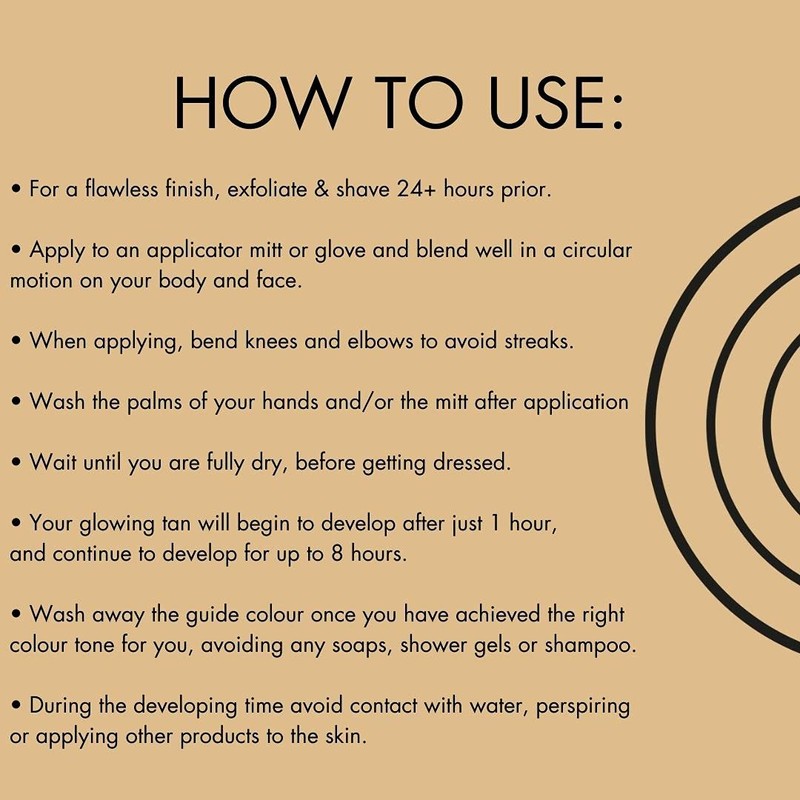 HOW TO USE:

• For a flawless finish, exfoliate & shave 24+ hours prior.

• Apply to an applicator mitt or glove and blend well in a circular motion on your body and face.

• When applying, bend knees and elbows to avoid streaks.

• Wash the palms of your hands and/or the mitt after application

• Wait until you are fully dry, before getting dressed.

• Your glowing tan will begin to develop after just 1 hour, and continue to develop for up to 8 hours.

• Wash away the guide colour once you have achieved the right colour tone for you, avoiding any soaps, shower gels or shampoo.

• During the developing time avoid contact with water, perspiring or applying other products to the skin.