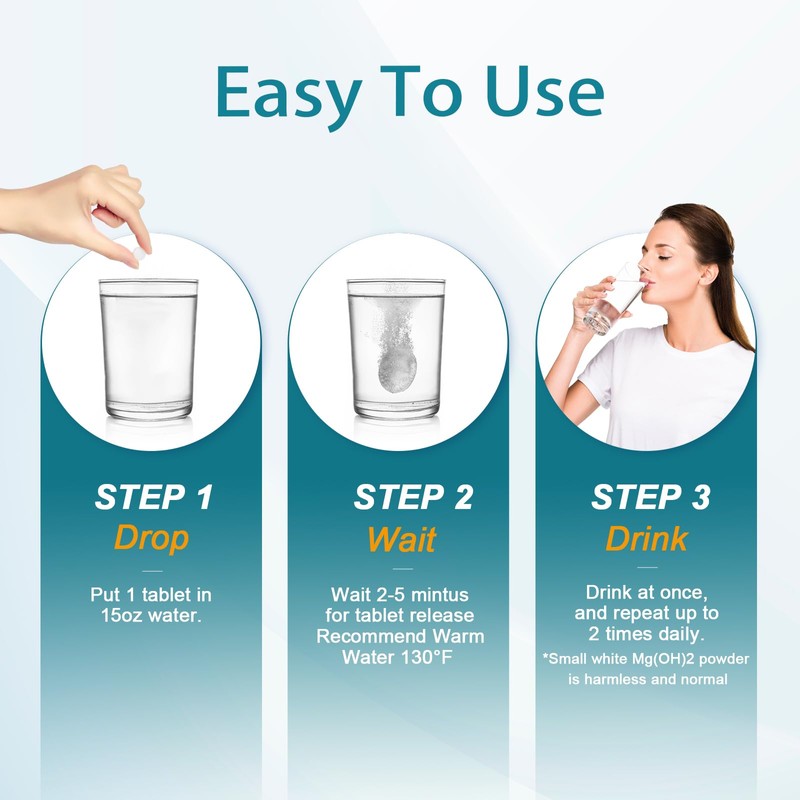 Easy To Use

STEP 1
Drop

Put 1 tablet in 15oz water.

STEP 2
Wait

Wait 2-5 mintus for tablet release Recommend Warm Water 130°F

STEP 3
Drink

Drink at once, and repeat up to 2 times daily.

*Small white Mg(OH)2 powder is harmless and normal