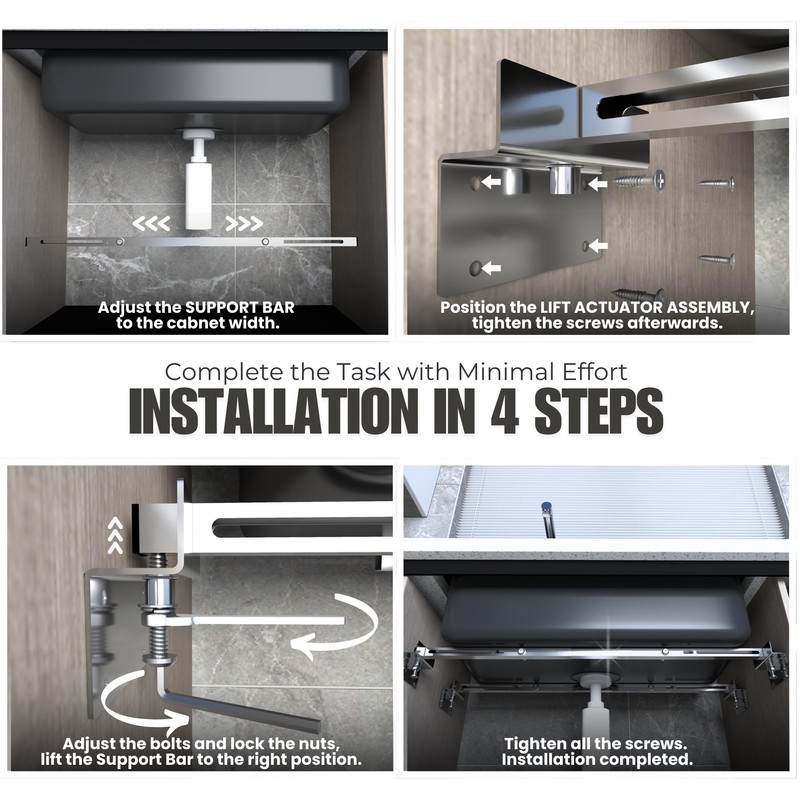 Adjust the SUPPORT BAR to the cabnet width.

Position the LIFT ACTUATOR ASSEMBLY, tighten the screws afterwards.

Complete the Task with Minimal Effort

INSTALLATION IN 4 STEPS

Adjust the bolts and lock the nuts, lift the Support Bar to the right position.

Tighten all the screws. Installation completed.