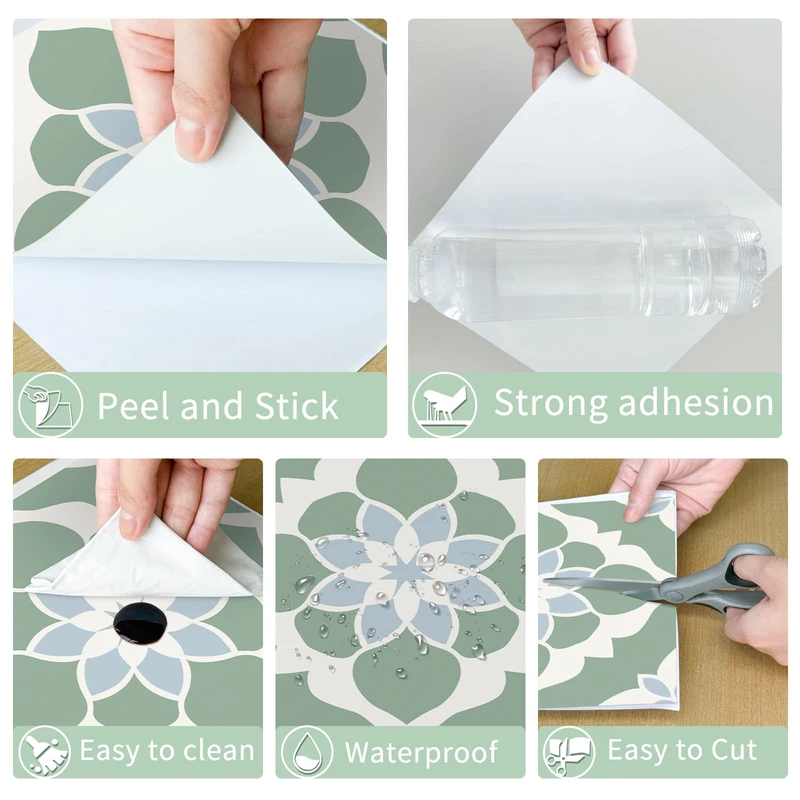 Peel and Stick

Strong adhesion

Easy to clean

Waterproof

Easy to Cut