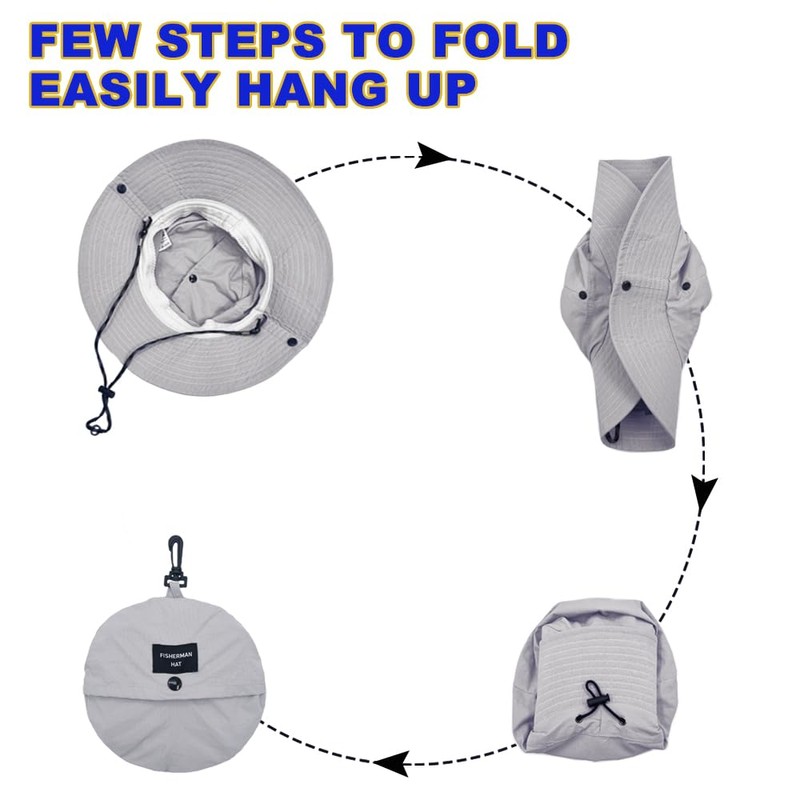 FEW STEPS TO FOLD
EASILY HANG UP

FISHERMAN
HAT