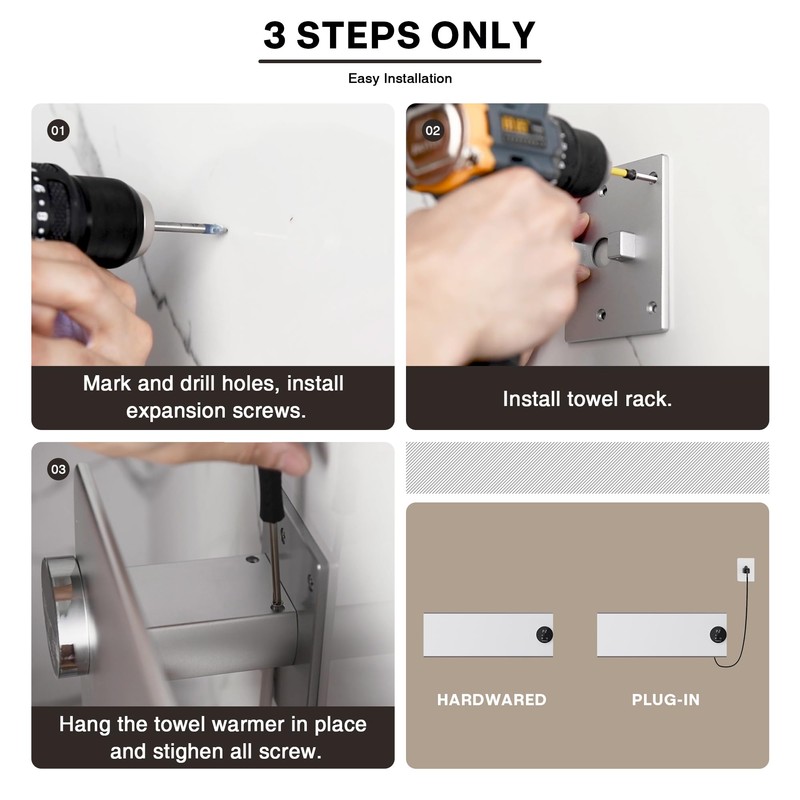 3 STEPS ONLY

Easy Installation

01

Mark and drill holes, install expansion screws.

02

Install towel rack.

03

Hang the towel warmer in place and stighen all screw.

HARDWARED

PLUG-IN