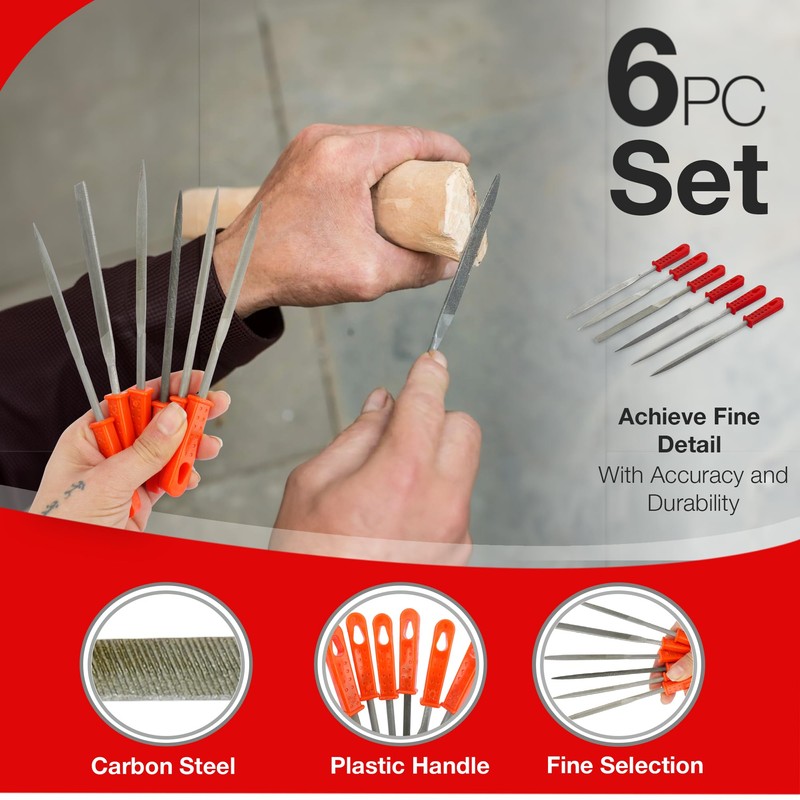 6PC
Set

Achieve Fine Detail
With Accuracy and Durability

Carbon Steel
Plastic Handle
Fine Selection