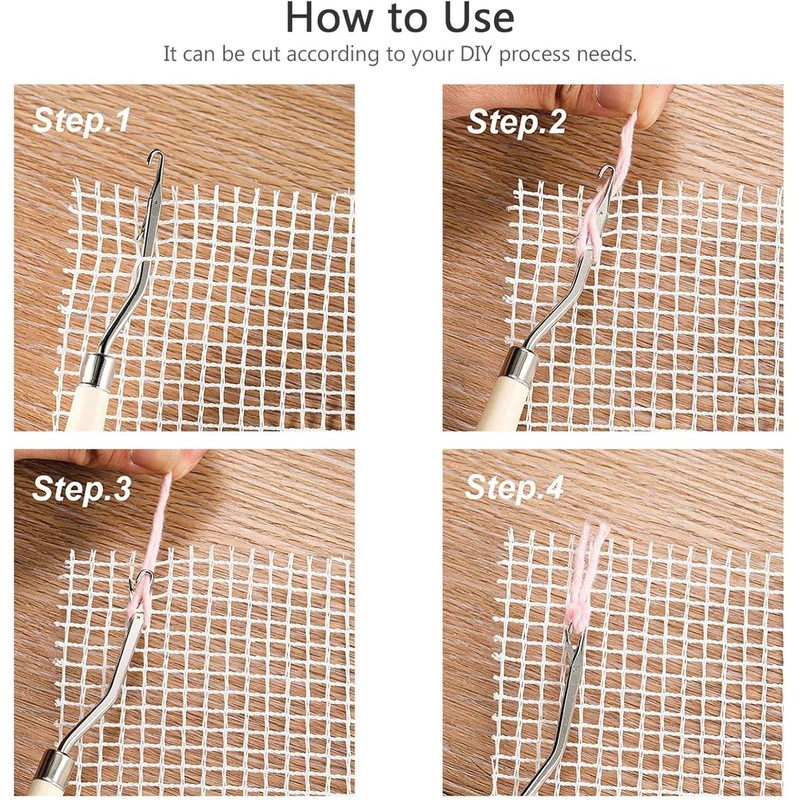 How to Use
It can be cut according to your DIY process needs.

Step.1

Step.2

Step.3

Step.4