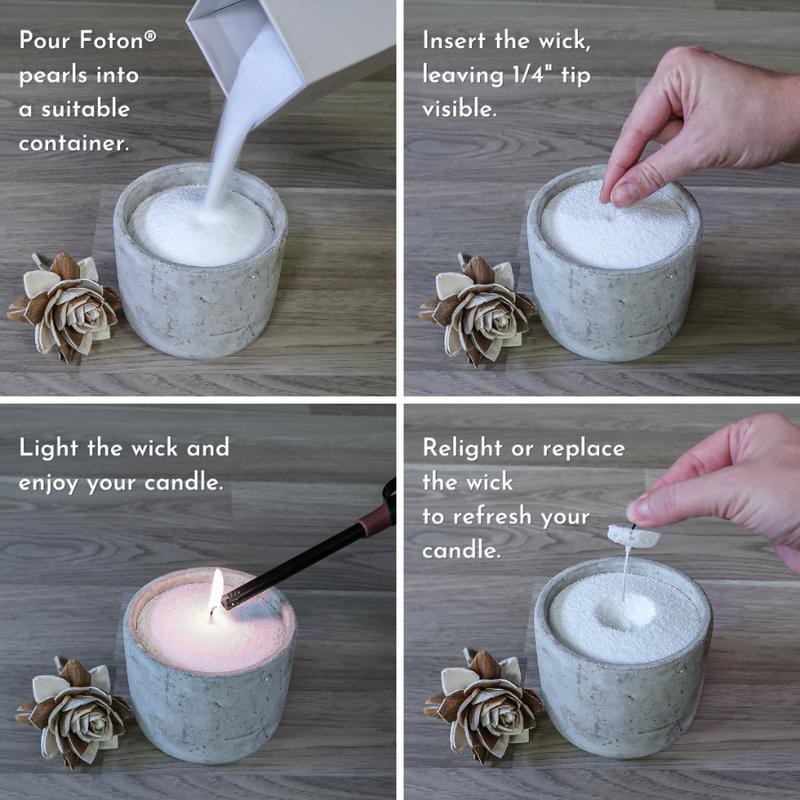 Pour Foton® pearls into a suitable container.

Insert the wick, leaving 1/4" tip visible.

Light the wick and enjoy your candle.

Relight or replace the wick to refresh your candle.