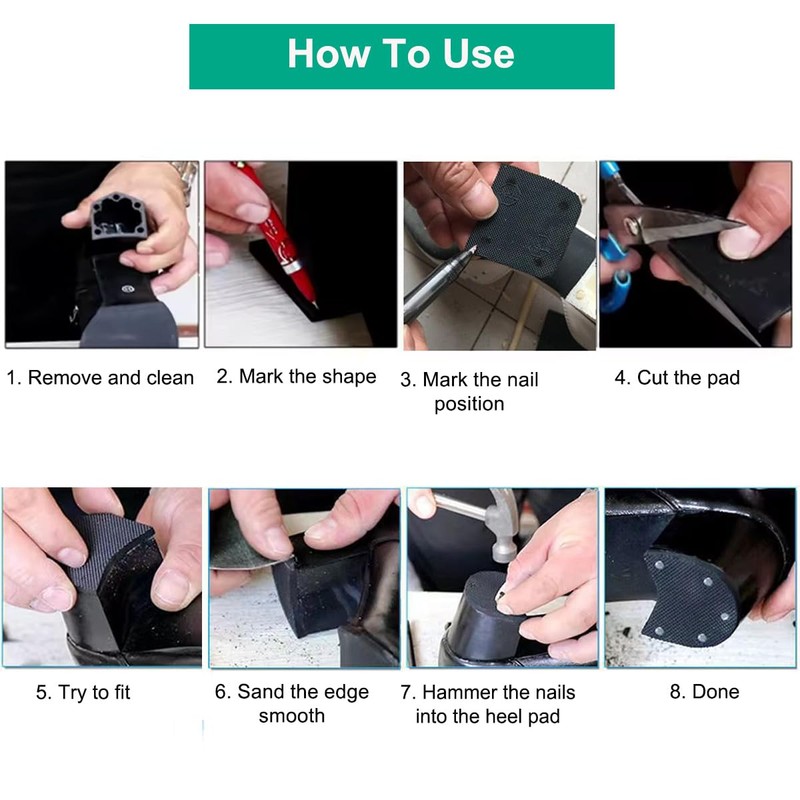 How To Use

1. Remove and clean

2. Mark the shape

3. Mark the nail position

4. Cut the pad

5. Try to fit

6. Sand the edge smooth

7. Hammer the nails into the heel pad

8. Done