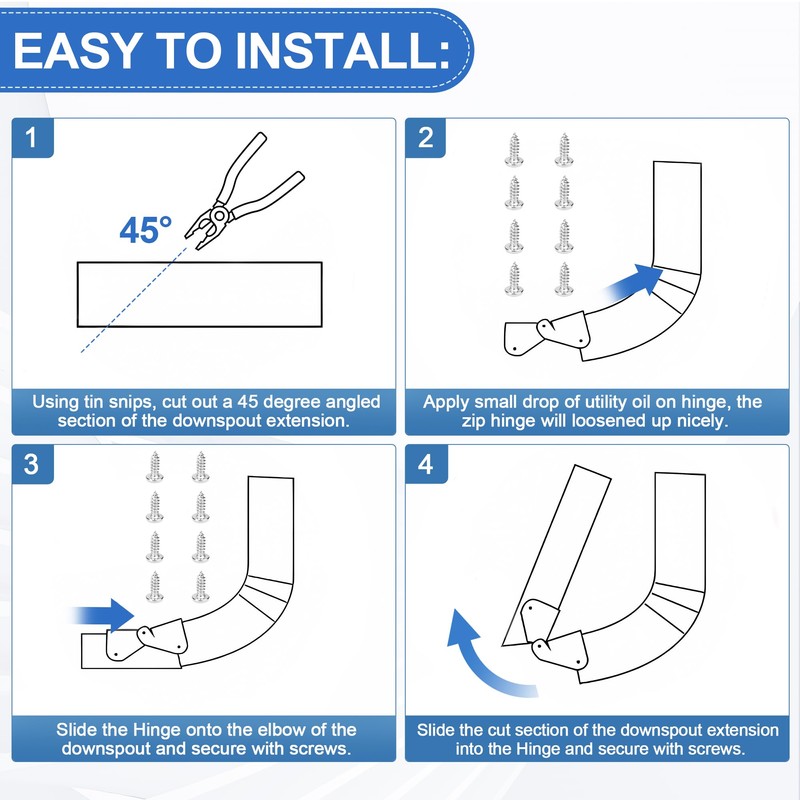 EASY TO INSTALL:

1

45°

Using tin snips, cut out a 45 degree angled section of the downspout extension.

2

Apply small drop of utility oil on hinge, the zip hinge will loosened up nicely.

3

Slide the Hinge onto the elbow of the downspout and secure with screws.

4

Slide the cut section of the downspout extension into the Hinge and secure with screws.