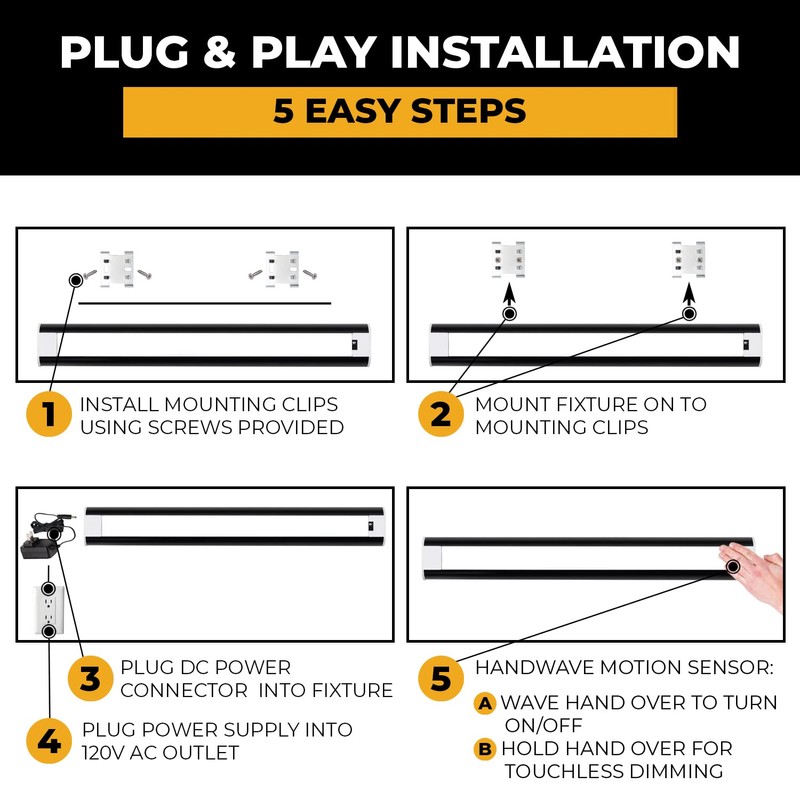 PLUG & PLAY INSTALLATION

5 EASY STEPS

1 INSTALL MOUNTING CLIPS USING SCREWS PROVIDED

2 MOUNT FIXTURE ON TO MOUNTING CLIPS

3 PLUG DC POWER CONNECTOR INTO FIXTURE

4 PLUG POWER SUPPLY INTO 120V AC OUTLET

5 HANDWAVE MOTION SENSOR:

A WAVE HAND OVER TO TURN ON/OFF

B HOLD HAND OVER FOR TOUCHLESS DIMMING