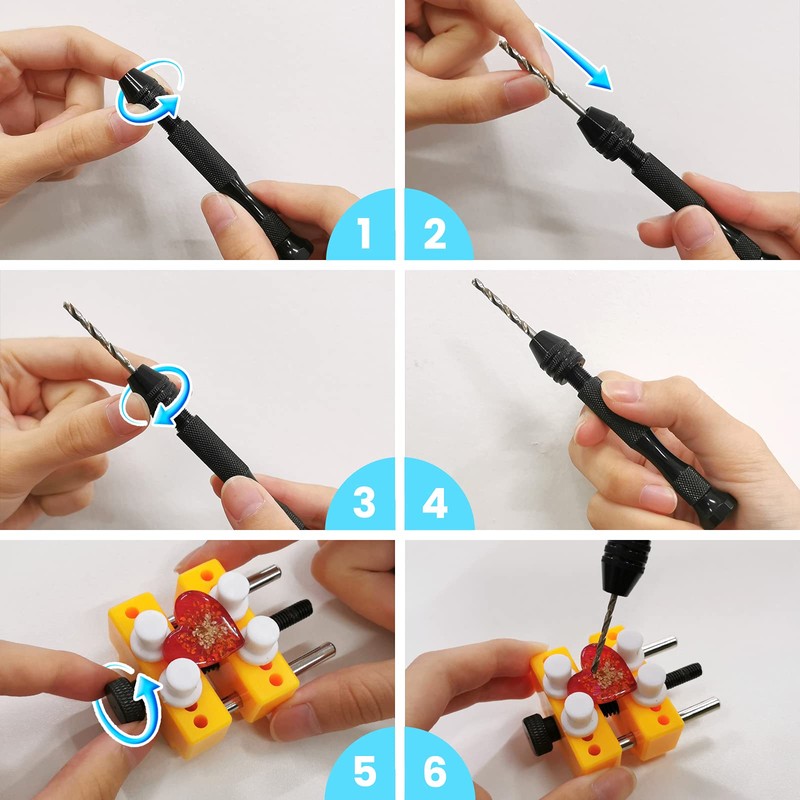 1
2
3
4
5
6