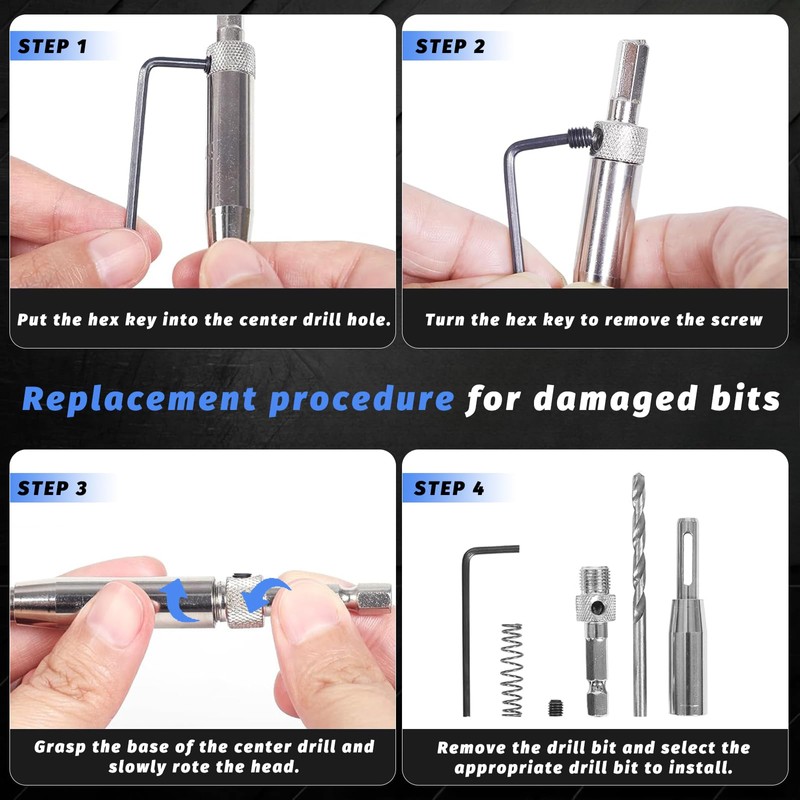 STEP 1

Put the hex key into the center drill hole.

STEP 2

Turn the hex key to remove the screw

Replacement procedure for damaged bits

STEP 3

Grasp the base of the center drill and slowly rote the head.

STEP 4

Remove the drill bit and select the appropriate drill bit to install.