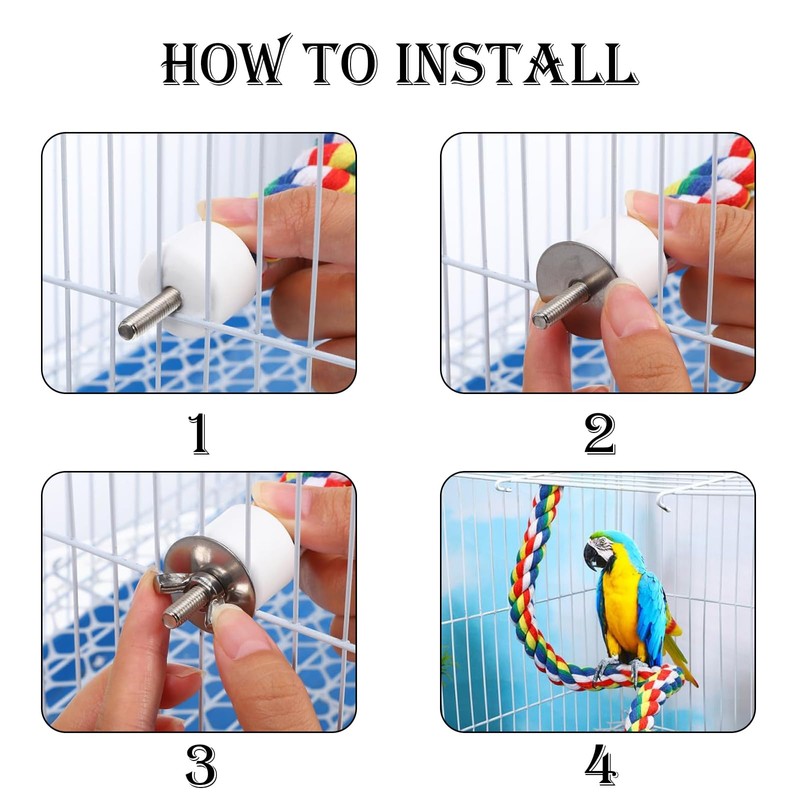 HOW TO INSTALL

1

2

3

4