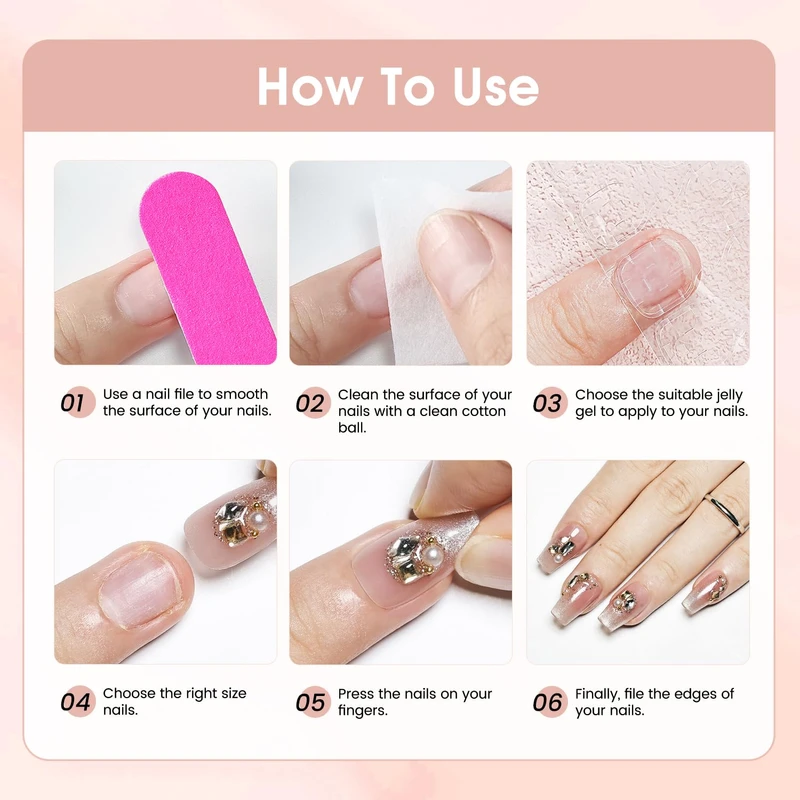 How To Use

01 Use a nail file to smooth the surface of your nails.

02 Clean the surface of your nails with a clean cotton ball.

03 Choose the suitable jelly gel to apply to your nails.

04 Choose the right size nails.

05 Press the nails on your fingers.

06 Finally, file the edges of your nails.