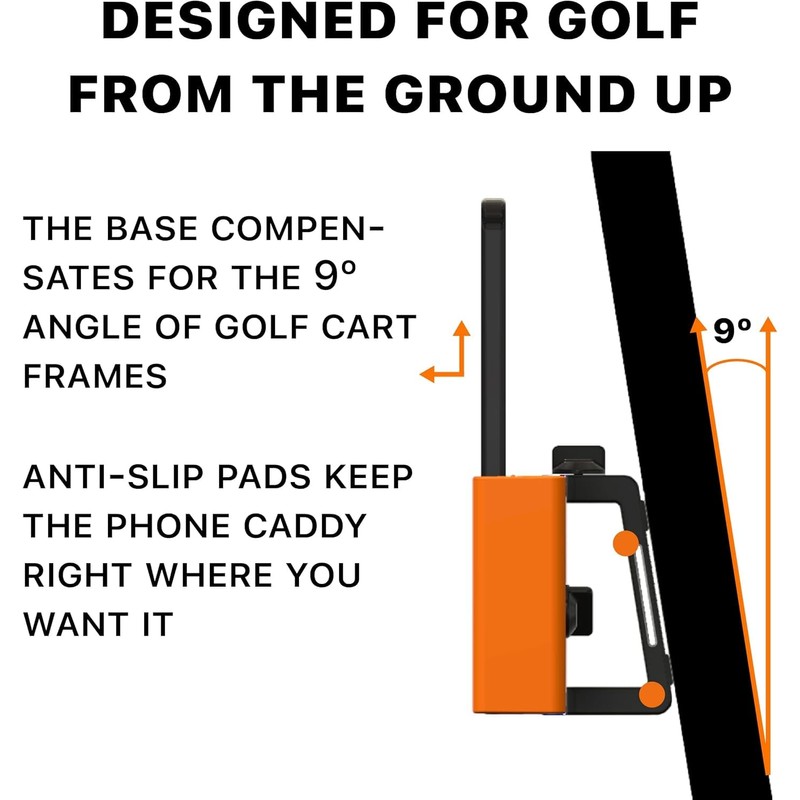 DESIGNED FOR GOLF FROM THE GROUND UP

THE BASE COMPENSATES FOR THE 9º ANGLE OF GOLF CART FRAMES

ANTI-SLIP PADS KEEP THE PHONE CADDY RIGHT WHERE YOU WANT IT

9º