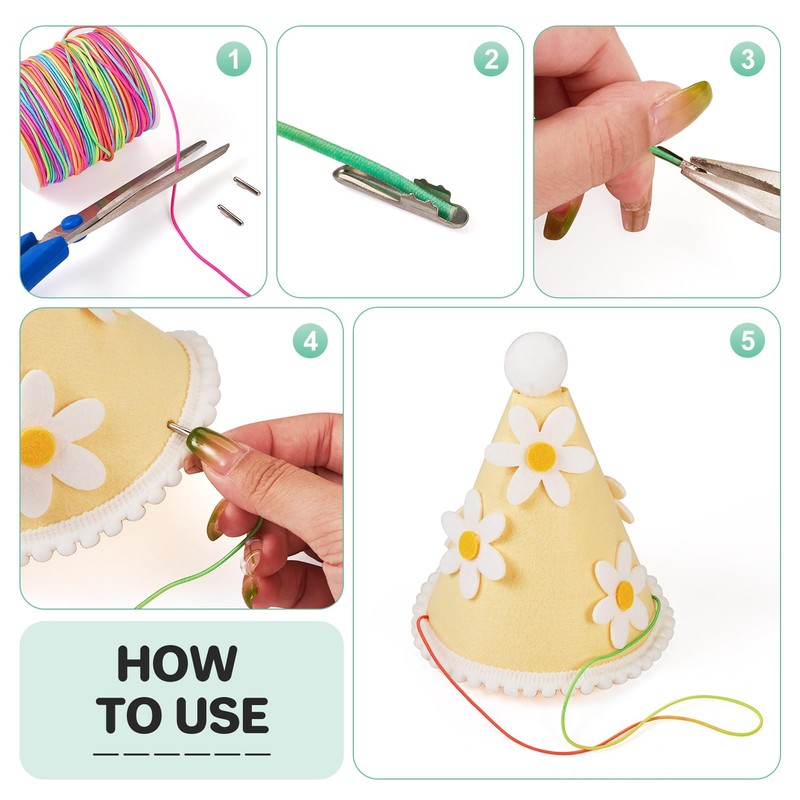 1

2

3

4

5

HOW TO USE