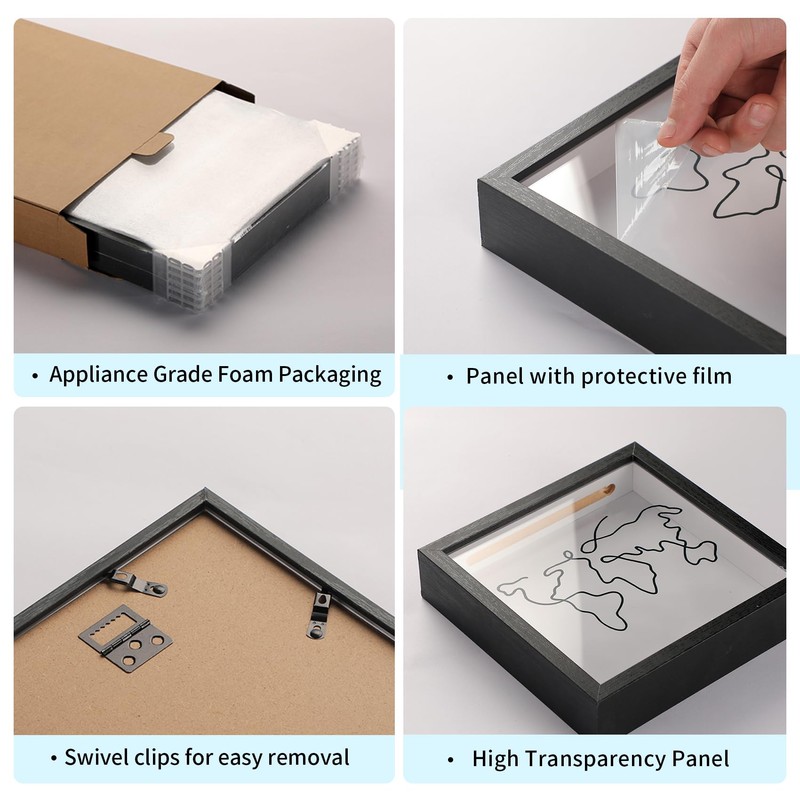 • Appliance Grade Foam Packaging

• Panel with protective film

• Swivel clips for easy removal

• High Transparency Panel