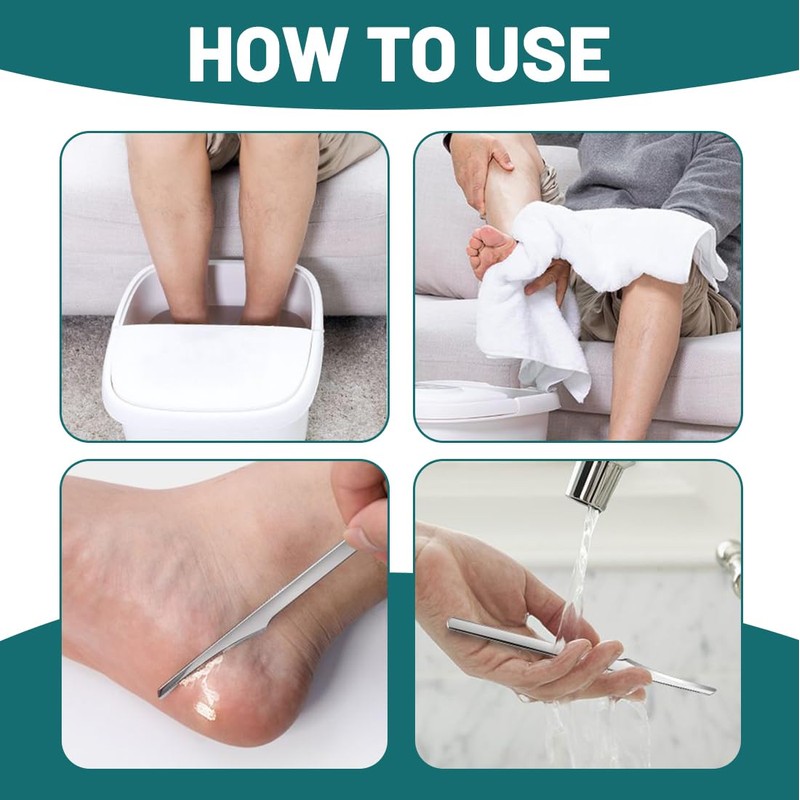 HOW TO USE