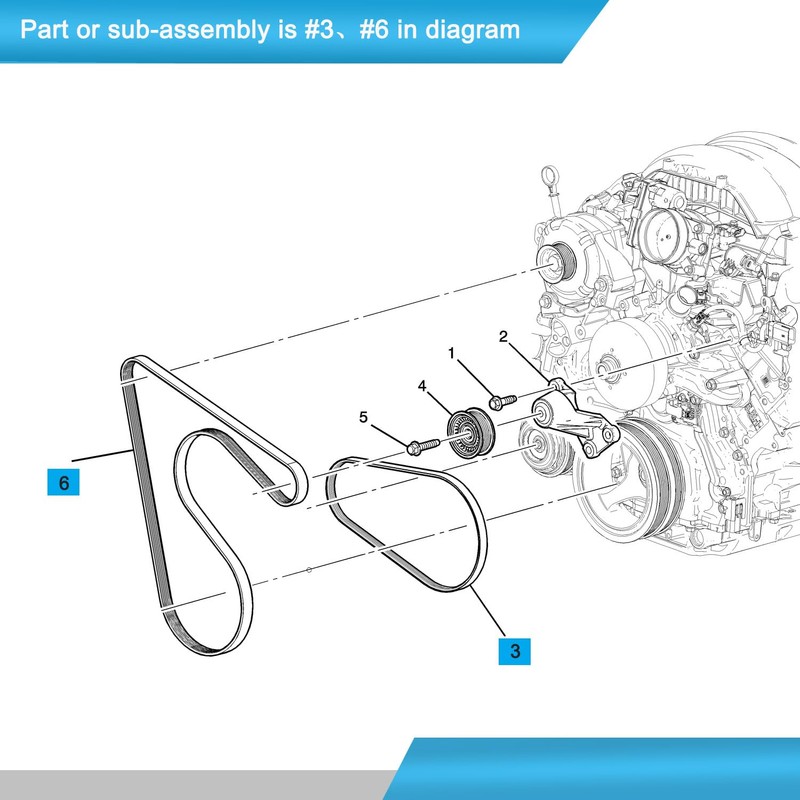 Part or sub-assembly is #3、#6 in diagram

2
1
4
5
6
3