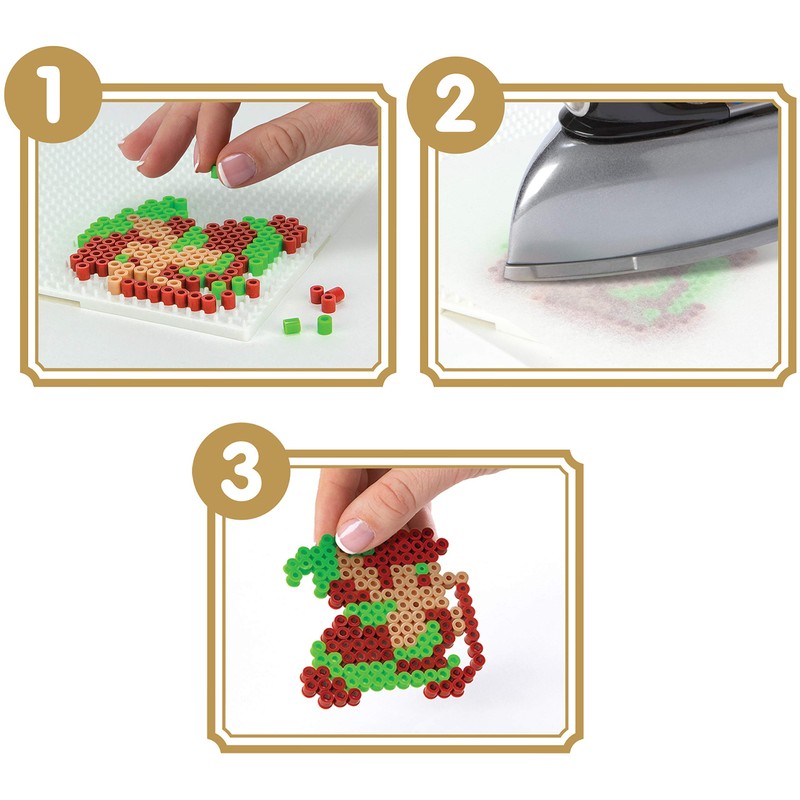 1

2

3