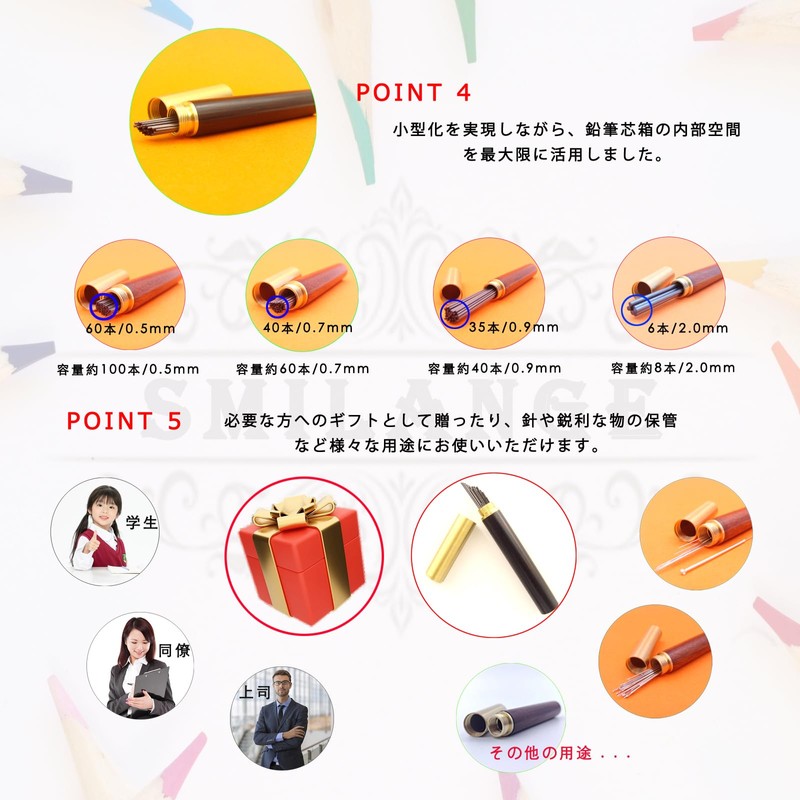 POINT 4

小型化を実現しながら、鉛筆芯箱の内部空間を最大限に活用しました。

60本/0.5mm
40本/0.7mm
35本/0.9mm
6本/2.0mm

容量約100本/0.5mm
容量約60本/0.7mm
容量約40本/0.9mm
容量約8本/2.0mm

SMILANGE

POINT 5

必要な方へのギフトとして贈ったり、針や鋭利な物の保管など様々な用途にお使いいただけます。

学生

同僚

上司

その他の用途．．．