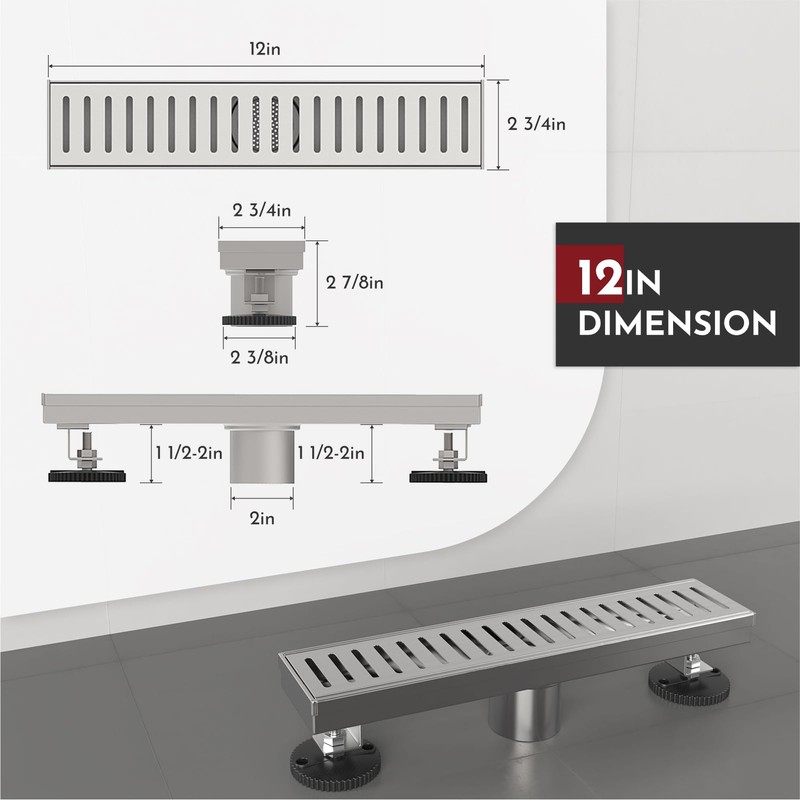 12in

2 3/4in

2 3/4in

2 7/8in

2 3/8in

12IN
DIMENSION

1 1/2-2in

1 1/2-2in

2in