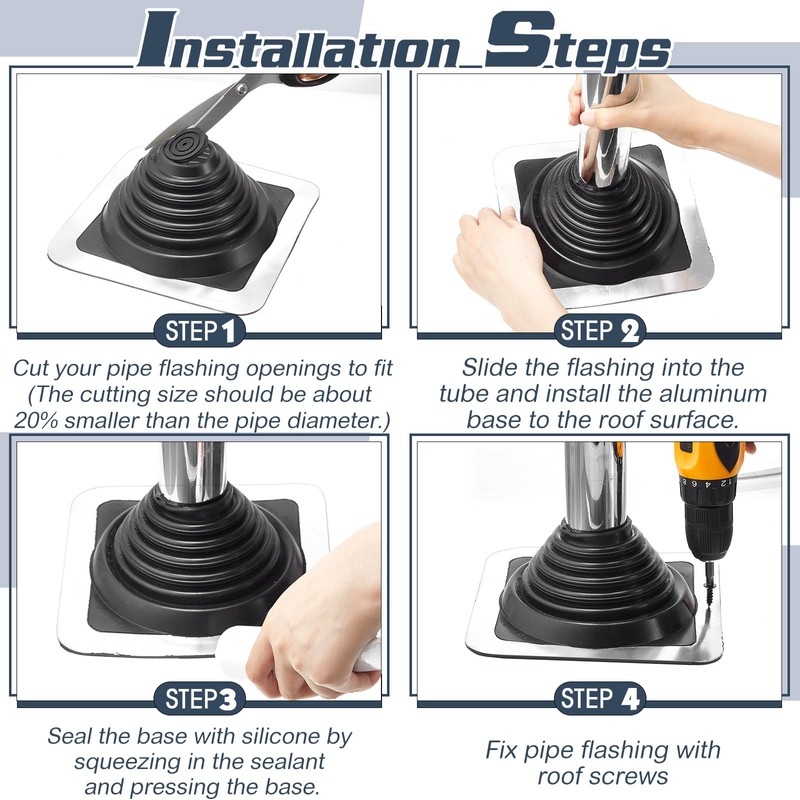 Installation Steps

STEP 1

Cut your pipe flashing openings to fit (The cutting size should be about 20% smaller than the pipe diameter.)

STEP 2

Slide the flashing into the tube and install the aluminum base to the roof surface.

STEP 3

Seal the base with silicone by squeezing in the sealant and pressing the base.

STEP 4

Fix pipe flashing with roof screws