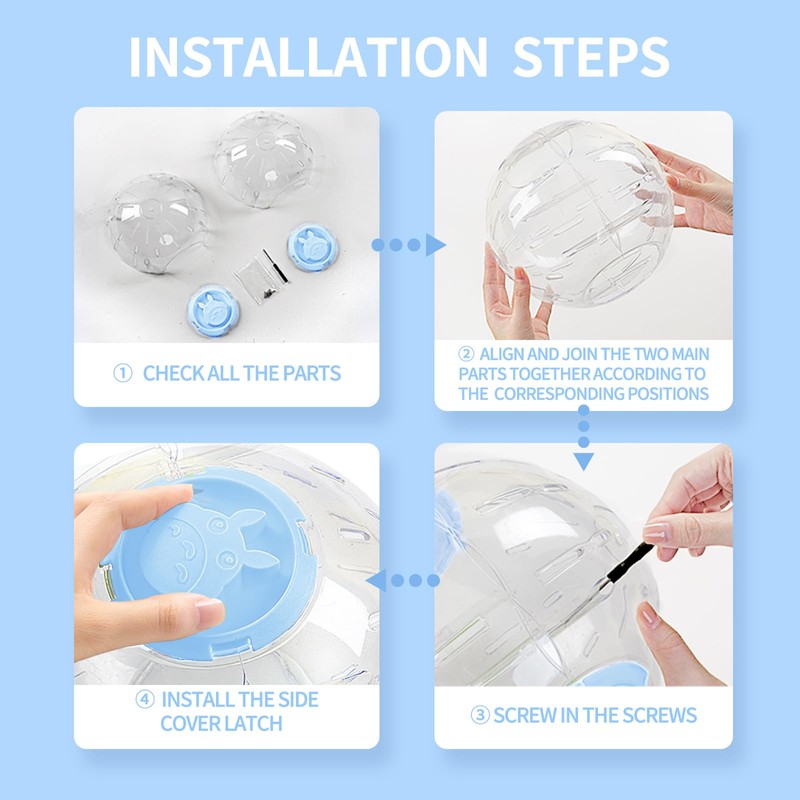 INSTALLATION STEPS

① CHECK ALL THE PARTS

② ALIGN AND JOIN THE TWO MAIN PARTS TOGETHER ACCORDING TO THE CORRESPONDING POSITIONS

③ SCREW IN THE SCREWS

④ INSTALL THE SIDE COVER LATCH