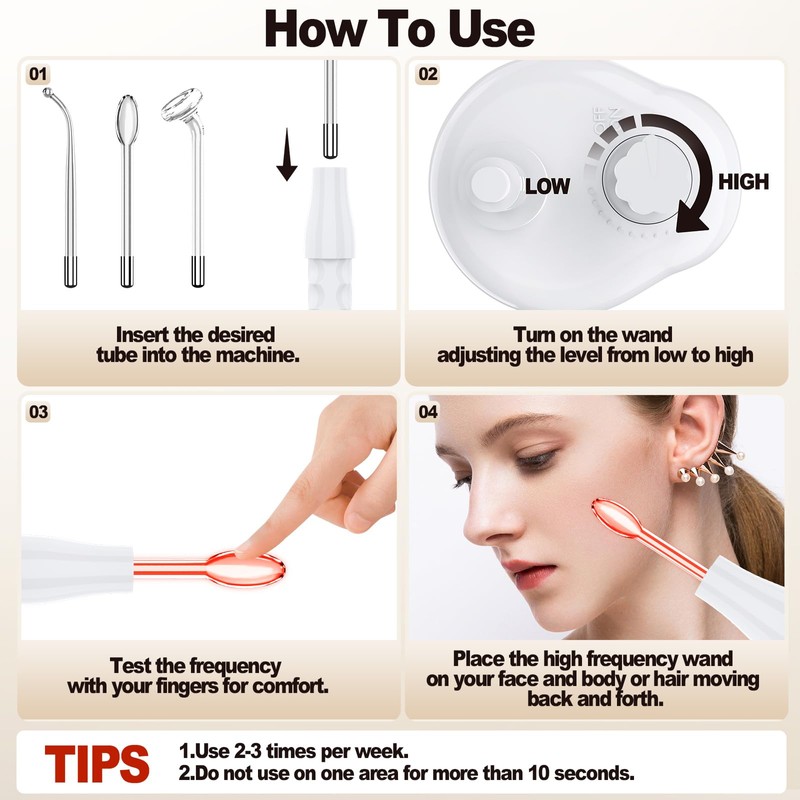 How To Use

01

Insert the desired tube into the machine.

02

OFF ON

LOW

HIGH

Turn on the wand adjusting the level from low to high

03

Test the frequency with your fingers for comfort.

04

Place the high frequency wand on your face and body or hair moving back and forth.

TIPS

1.Use 2-3 times per week.
2.Do not use on one area for more than 10 seconds.