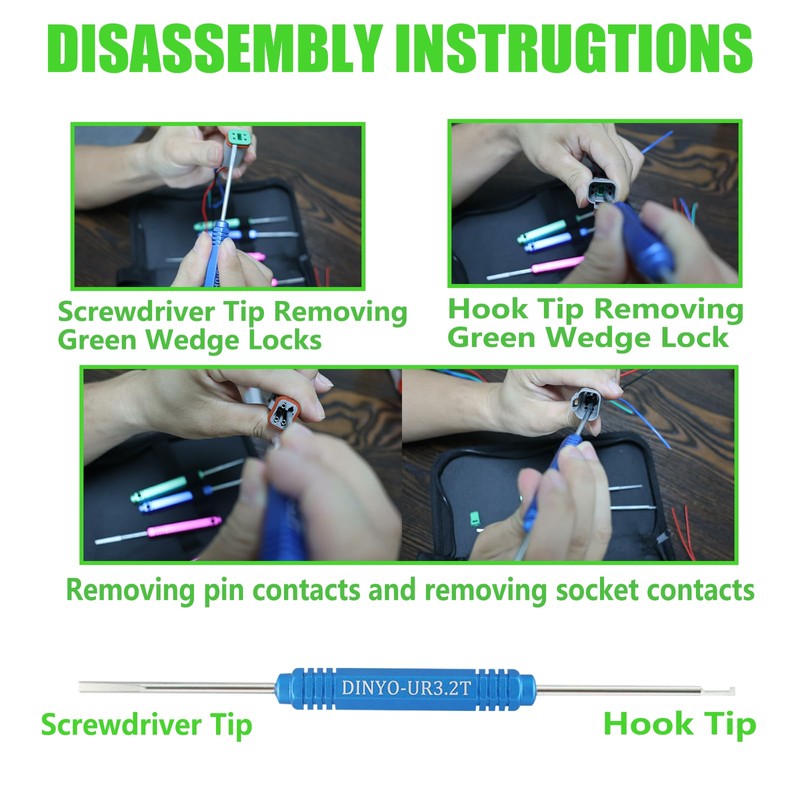 DISASSEMBLY INSTRUGTIONS

Screwdriver Tip Removing Green Wedge Locks

Hook Tip Removing Green Wedge Lock

Removing pin contacts and removing socket contacts

DINYO-UR3.2T

Screwdriver Tip

Hook Tip