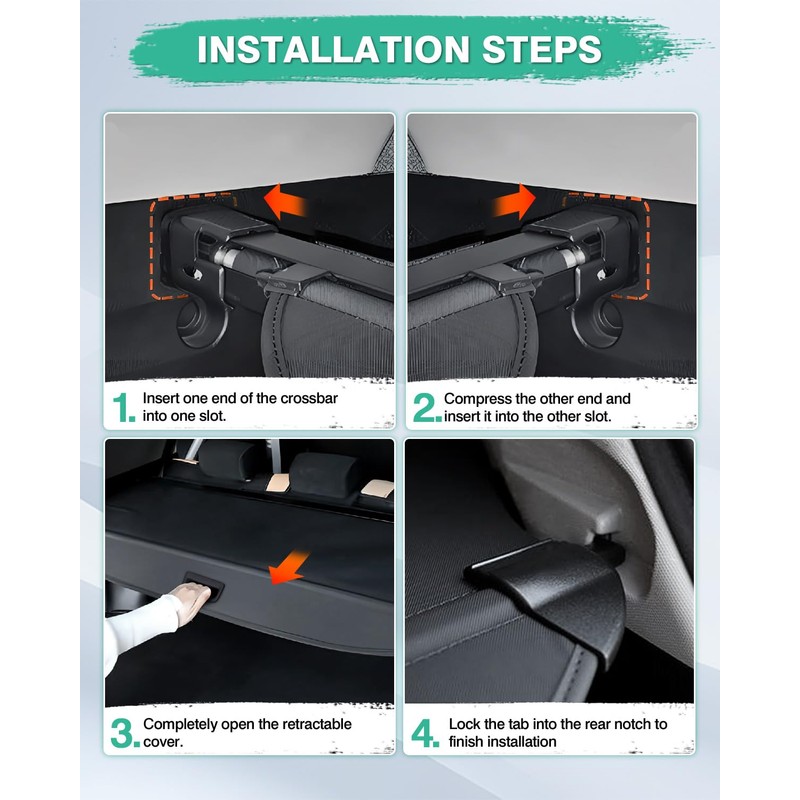 INSTALLATION STEPS

1. Insert one end of the crossbar into one slot.

2. Compress the other end and insert it into the other slot.

3. Completely open the retractable cover.

4. Lock the tab into the rear notch to finish installation