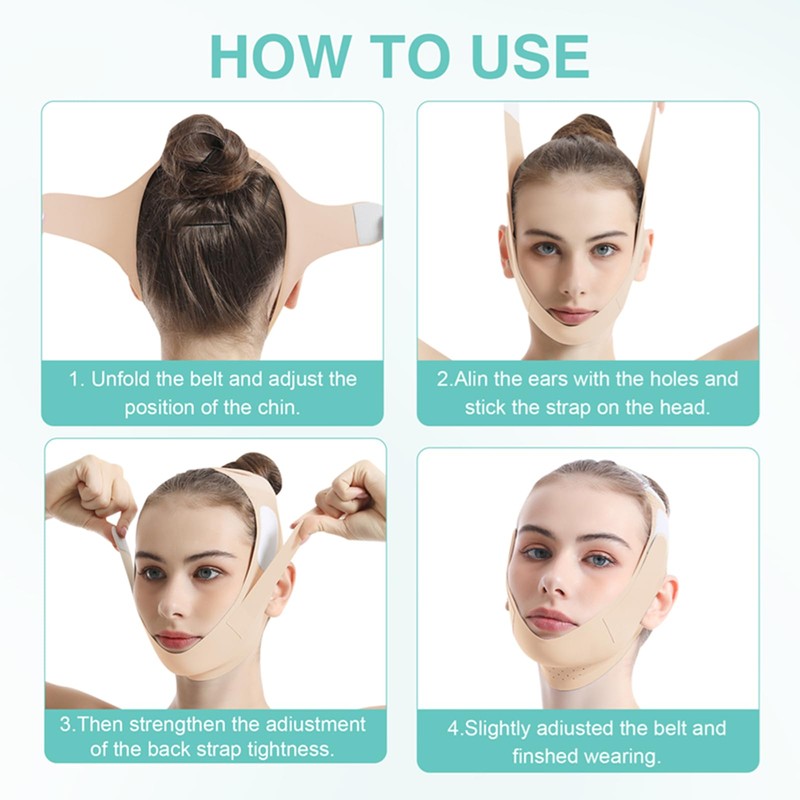 HOW TO USE

1. Unfold the belt and adjust the position of the chin.

2.Alin the ears with the holes and stick the strap on the head.

3.Then strengthen the adiustment of the back strap tightness.

4.Slightly adiusted the belt and finshed wearing.