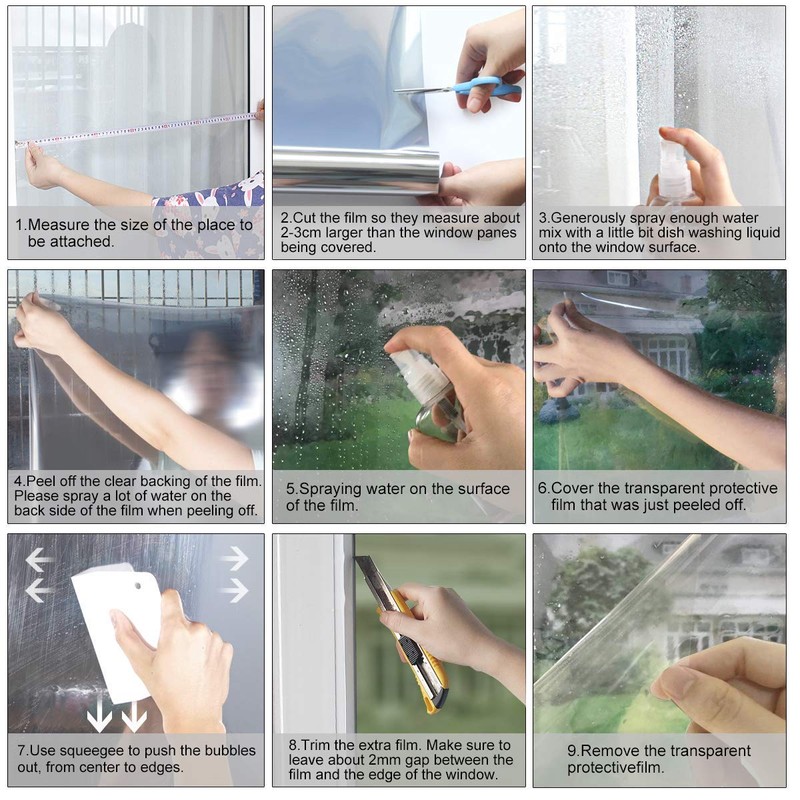 1.Measure the size of the place to be attached.

2.Cut the film so they measure about 2-3cm larger than the window panes being covered.

3.Generously spray enough water mix with a little bit dish washing liquid onto the window surface.

4.Peel off the clear backing of the film. Please spray a lot of water on the back side of the film when peeling off.

5.Spraying water on the surface of the film.

6.Cover the transparent protective film that was just peeled off.

7.Use squeegee to push the bubbles out, from center to edges.

8.Trim the extra film. Make sure to leave about 2mm gap between the film and the edge of the window.

9.Remove the transparent protectivefilm.