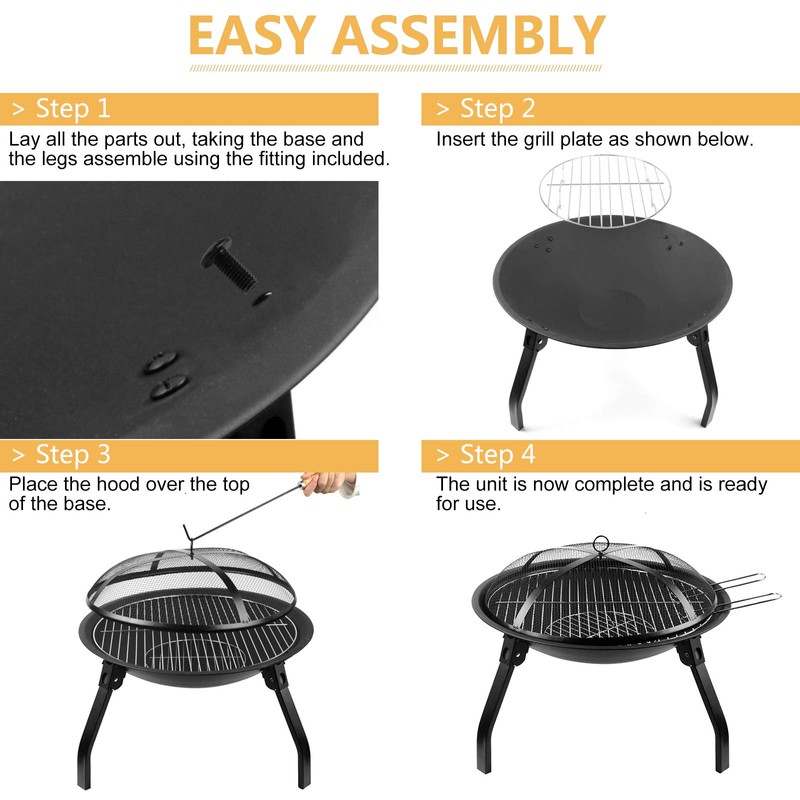 EASY ASSEMBLY

> Step 1
Lay all the parts out, taking the base and the legs assemble using the fitting included.

> Step 2
Insert the grill plate as shown below.

> Step 3
Place the hood over the top of the base.

> Step 4
The unit is now complete and is ready for use.