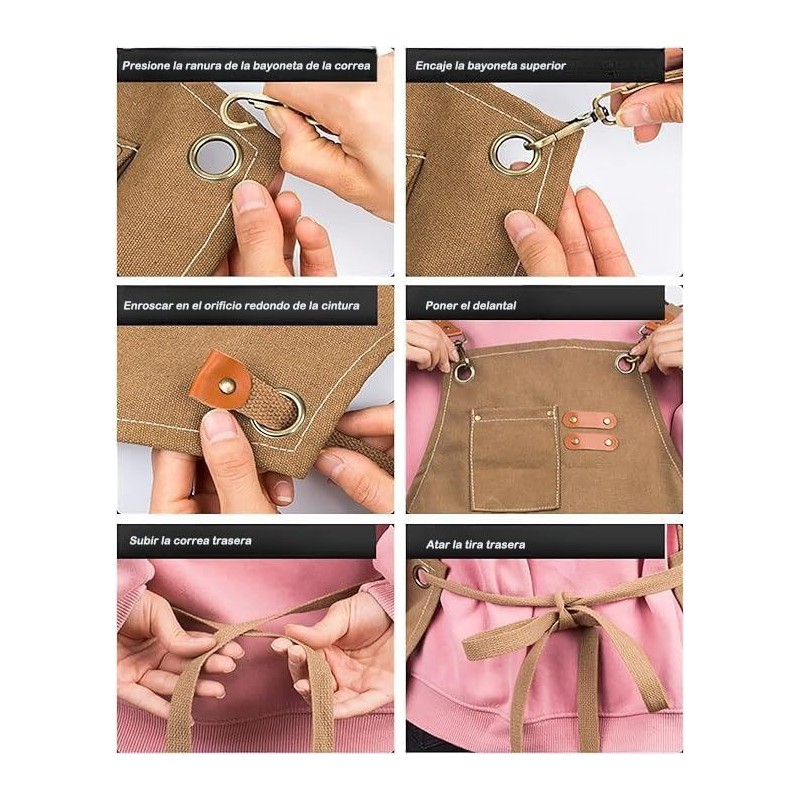 Presione la ranura de la bayoneta de la correa

Encaje la bayoneta superior

Enroscar en el orificio redondo de la cintura

Poner el delantal

Subir la correa trasera

Atar la tira trasera