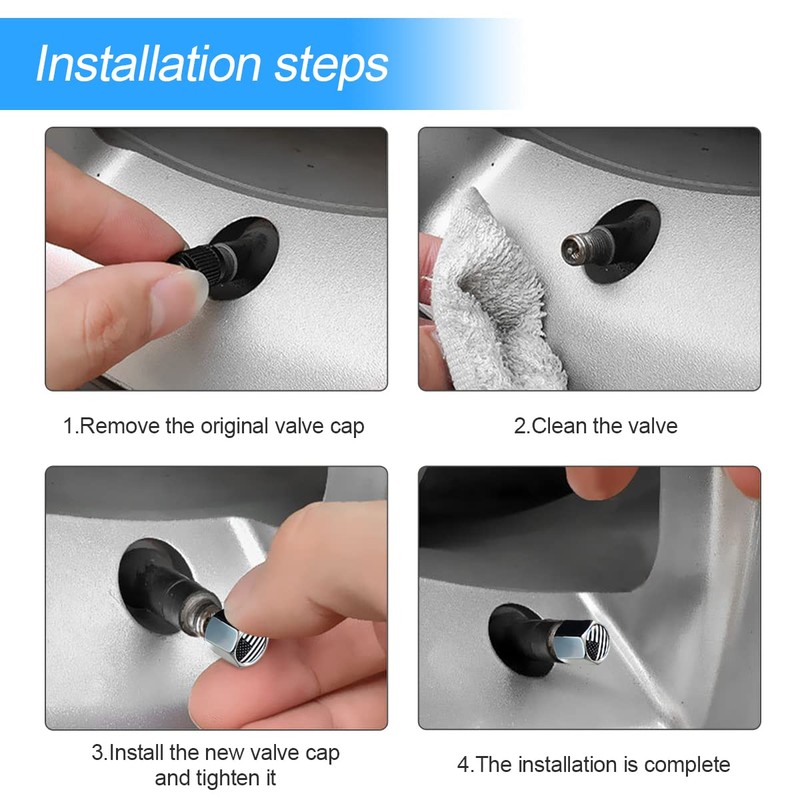 Installation steps

1.Remove the original valve cap

2.Clean the valve

3.Install the new valve cap and tighten it

4.The installation is complete