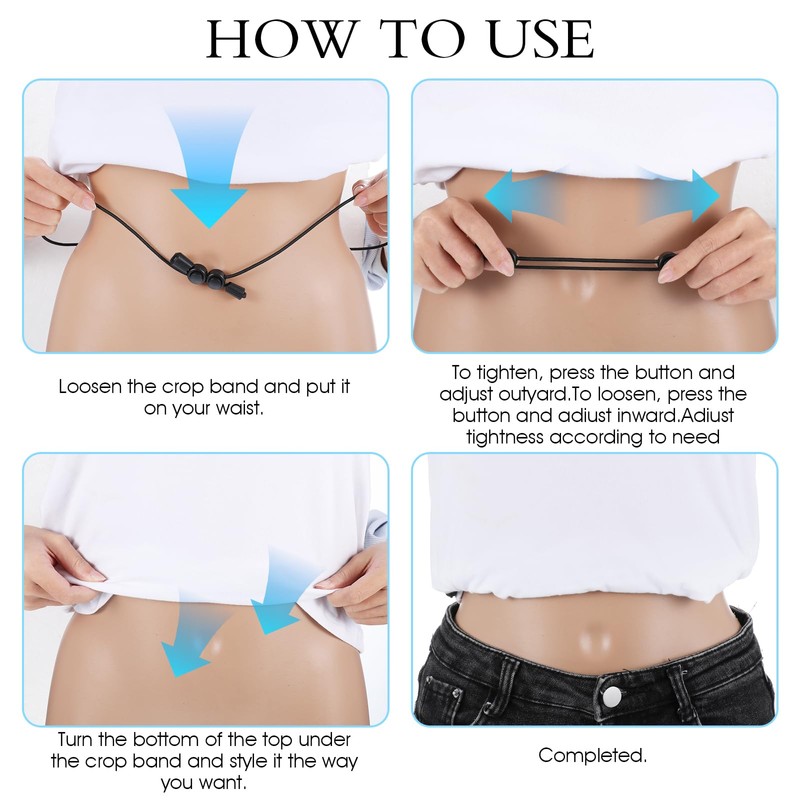 HOW TO USE

Loosen the crop band and put it on your waist.

To tighten, press the button and adjust outyard.To loosen, press the button and adiust inward.Adiust tightness according to need

Turn the bottom of the top under the crop band and style it the way you want.

Completed.