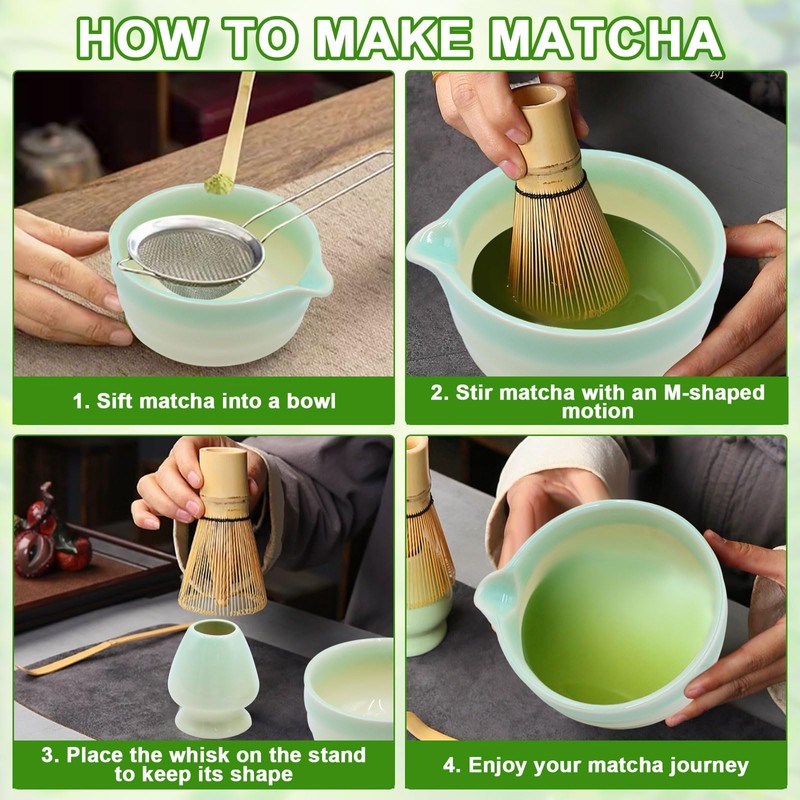 HOW TO MAKE MATCHA

1. Sift matcha into a bowl

2. Stir matcha with an M-shaped motion

3. Place the whisk on the stand to keep its shape

4. Enjoy your matcha journey