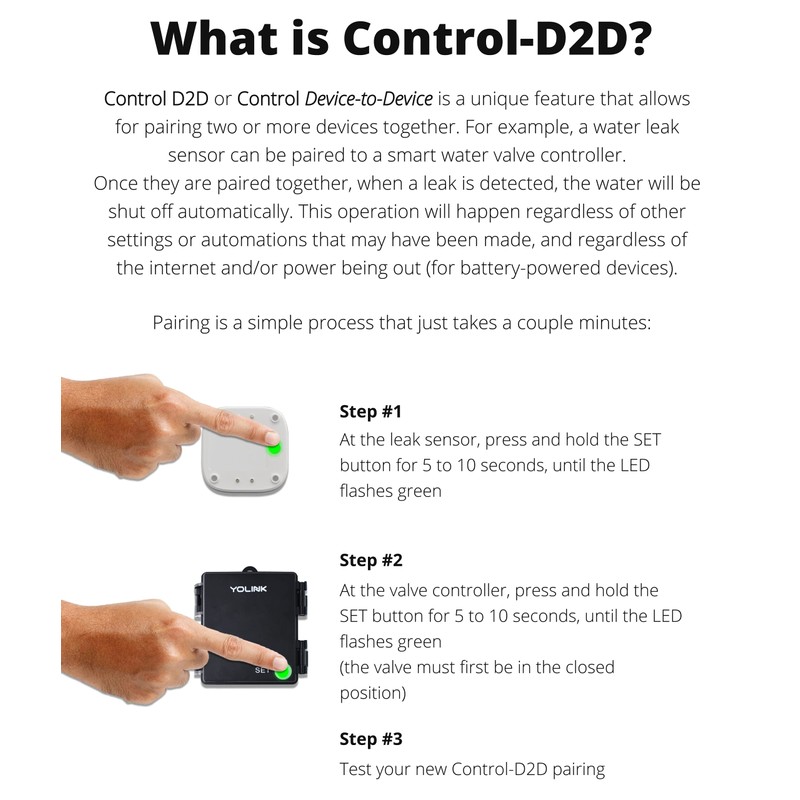 What is Control-D2D?

Control D2D or Control Device-to-Device is a unique feature that allows for pairing two or more devices together. For example, a water leak sensor can be paired to a smart water valve controller.
Once they are paired together, when a leak is detected, the water will be shut off automatically. This operation will happen regardless of other settings or automations that may have been made, and regardless of the internet and/or power being out (for battery-powered devices).

Pairing is a simple process that just takes a couple minutes:

Step #1
At the leak sensor, press and hold the SET button for 5 to 10 seconds, until the LED flashes green

YOLINK
SET

Step #2
At the valve controller, press and hold the SET button for 5 to 10 seconds, until the LED flashes green
(the valve must first be in the closed position)

Step #3
Test your new Control-D2D pairing