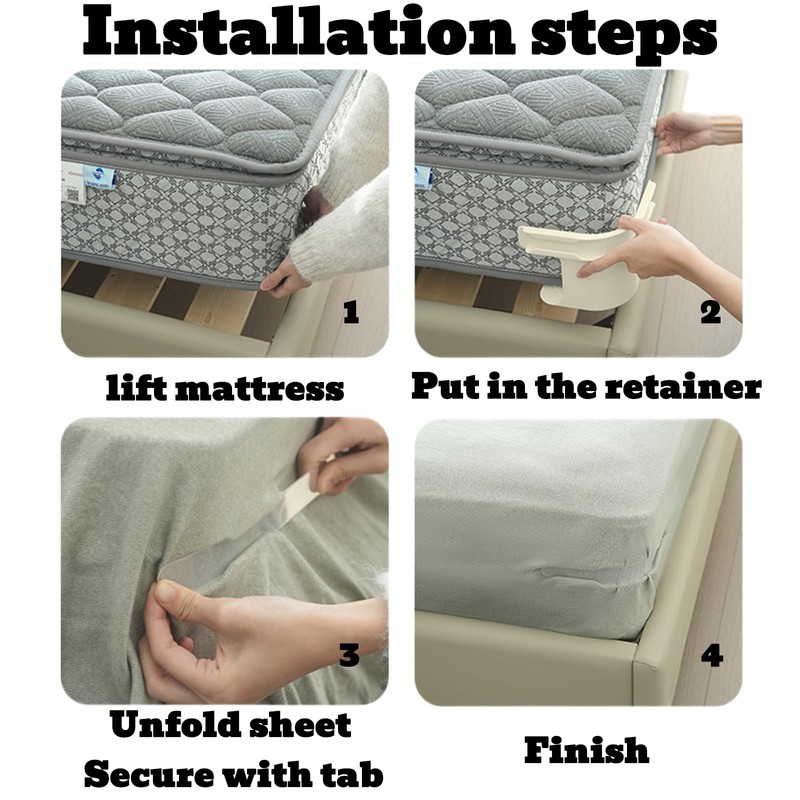 Installation steps

1

lift mattress

2

Put in the retainer

3

Unfold sheet
Secure with tab

4

Finish