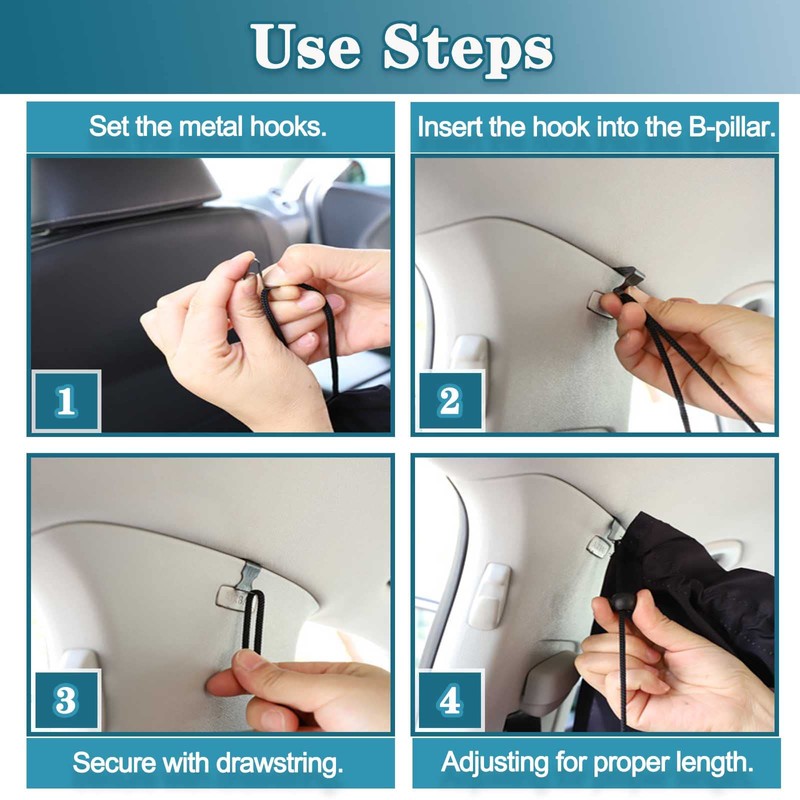 Use Steps

Set the metal hooks.

1

Insert the hook into the B-pillar.

2

3

Secure with drawstring.

4

Adjusting for proper length.