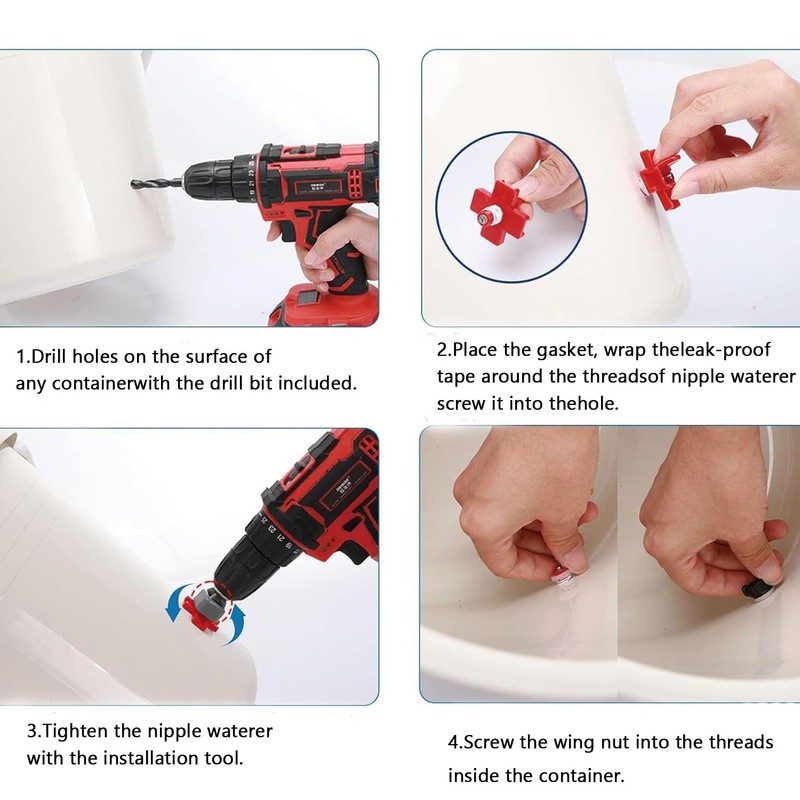 1.Drill holes on the surface of any containerwith the drill bit included.

2.Place the gasket, wrap theleak-proof tape around the threadsof nipple waterer screw it into thehole.

3.Tighten the nipple waterer with the installation tool.

4.Screw the wing nut into the threads inside the container.