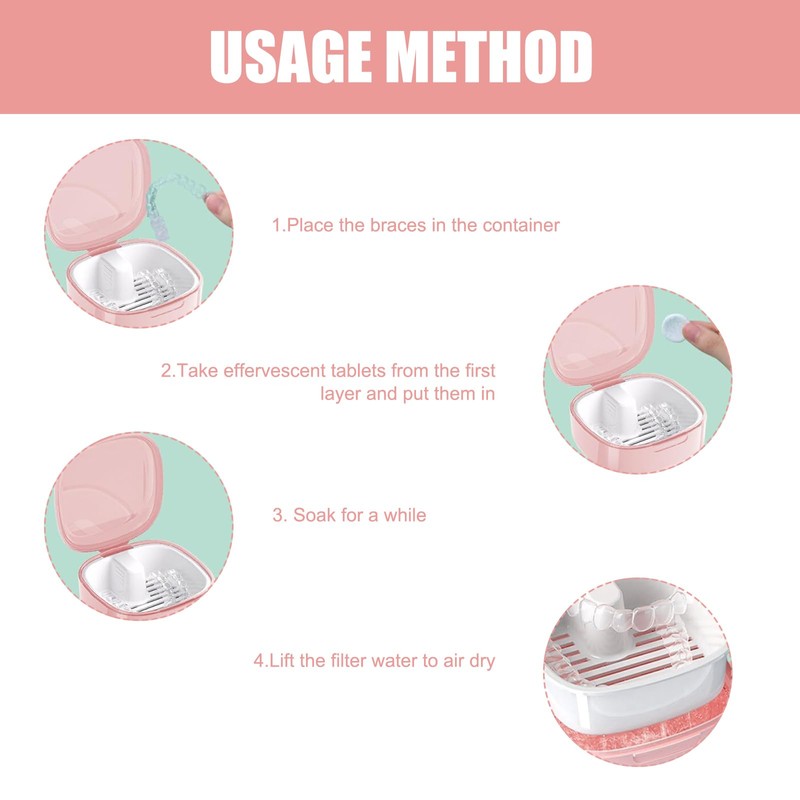 USAGE METHOD

1.Place the braces in the container

2.Take effervescent tablets from the first layer and put them in

3. Soak for a while

4.Lift the filter water to air dry