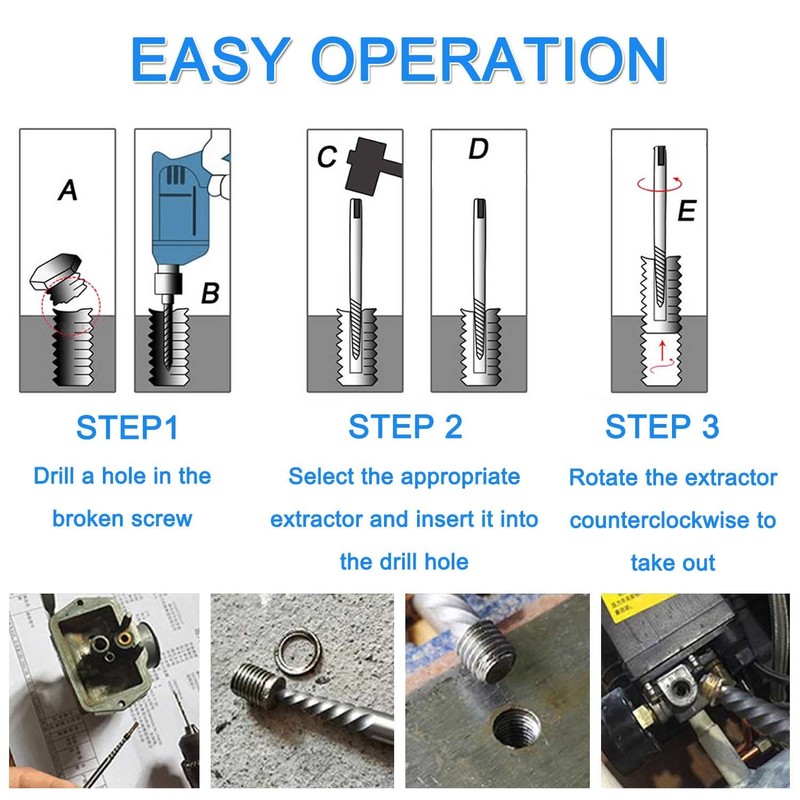 EASY OPERATION

A

B

C

D

E

STEP1

Drill a hole in the broken screw

STEP 2

Select the appropriate extractor and insert it into the drill hole

STEP 3

Rotate the extractor counterclockwise to take out