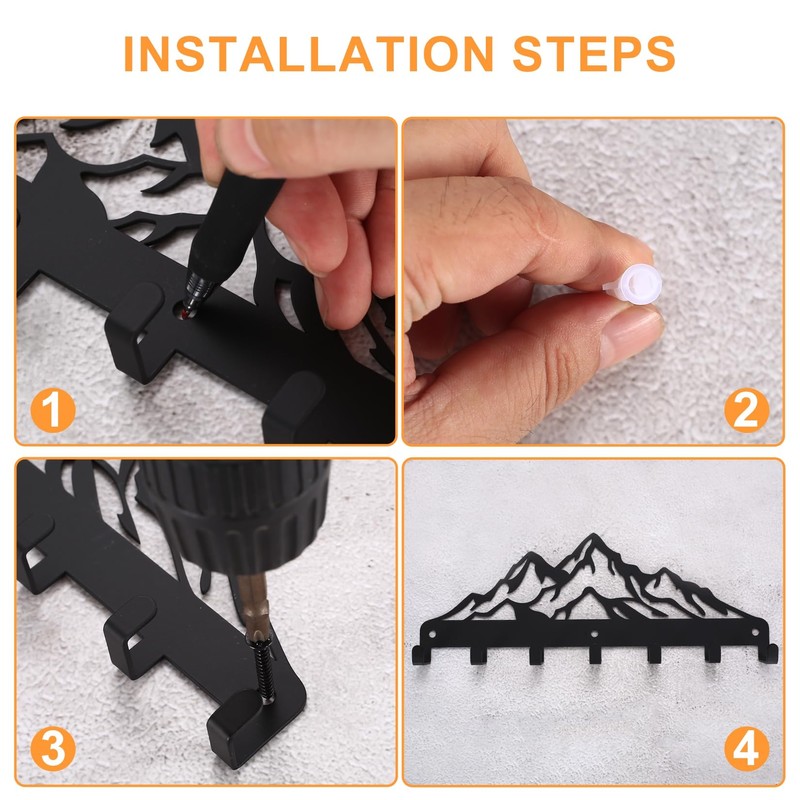 INSTALLATION STEPS

1

2

3

4