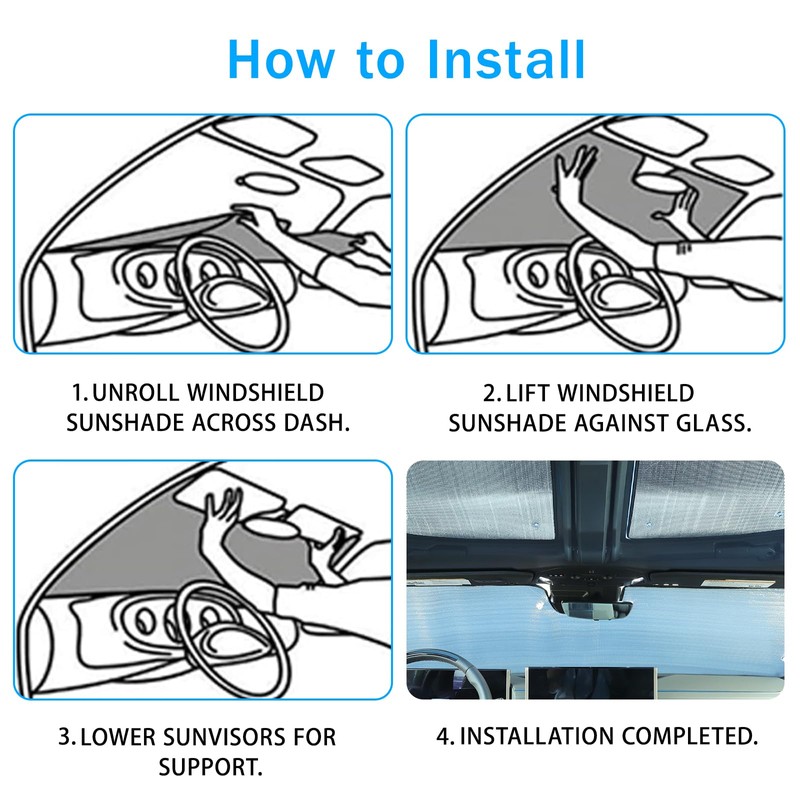 How to Install

1. UNROLL WINDSHIELD SUNSHADE ACROSS DASH.

2. LIFT WINDSHIELD SUNSHADE AGAINST GLASS.

3. LOWER SUNVISORS FOR SUPPORT.

4. INSTALLATION COMPLETED.