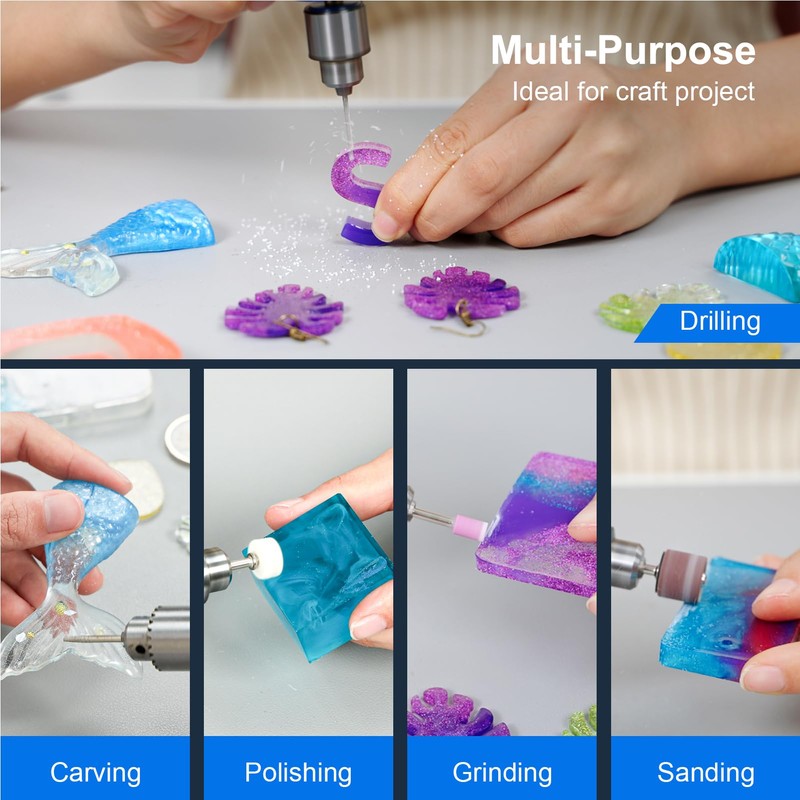 Multi-Purpose
Ideal for craft project

Drilling

Carving

Polishing

Grinding

Sanding