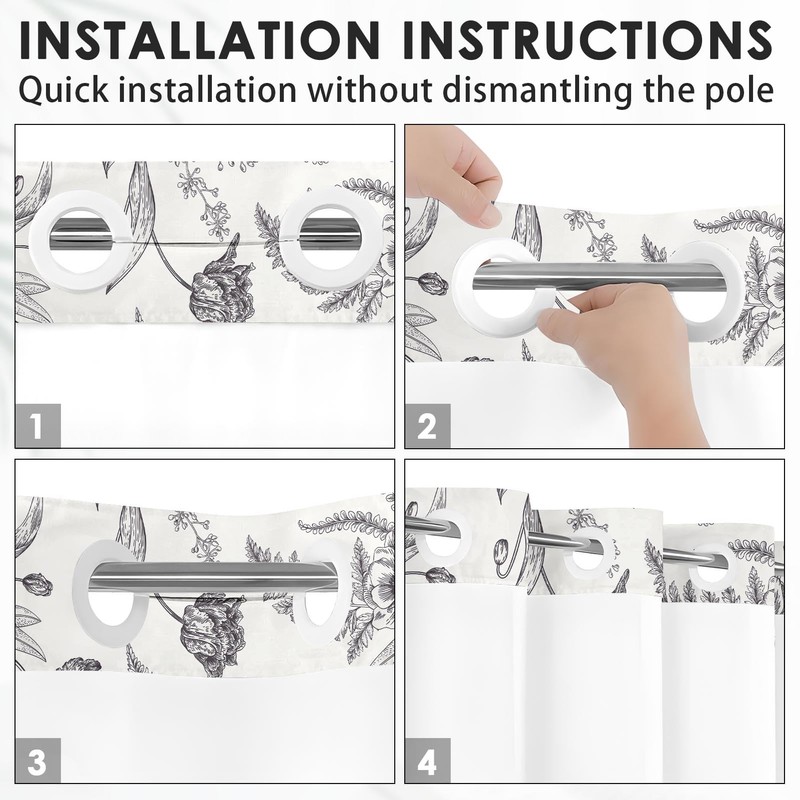 INSTALLATION INSTRUCTIONS
Quick installation without dismantling the pole

1

2

3

4